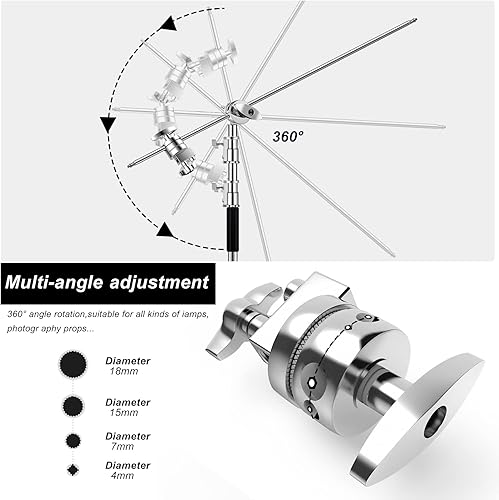 360°

Multi-angle adjustment

360° angle rotation,suitable for all kinds of lamps, photogr aphy props...

Diameter 18mm

Diameter 15mm

Diameter 7mm

Diameter 4mm