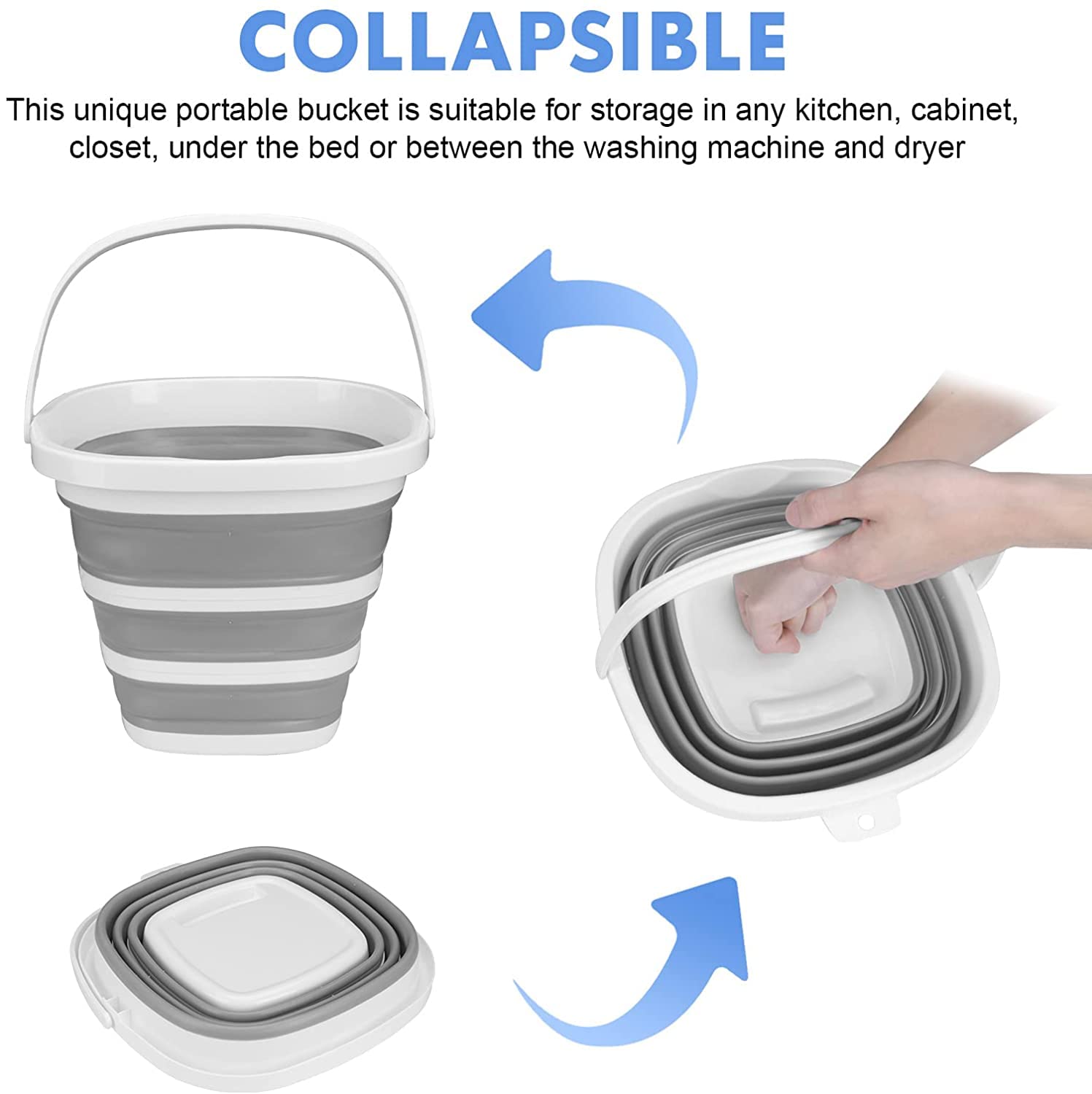 COLLAPSIBLE

This unique portable bucket is suitable for storage in any kitchen, cabinet, closet, under the bed or between the washing machine and dryer