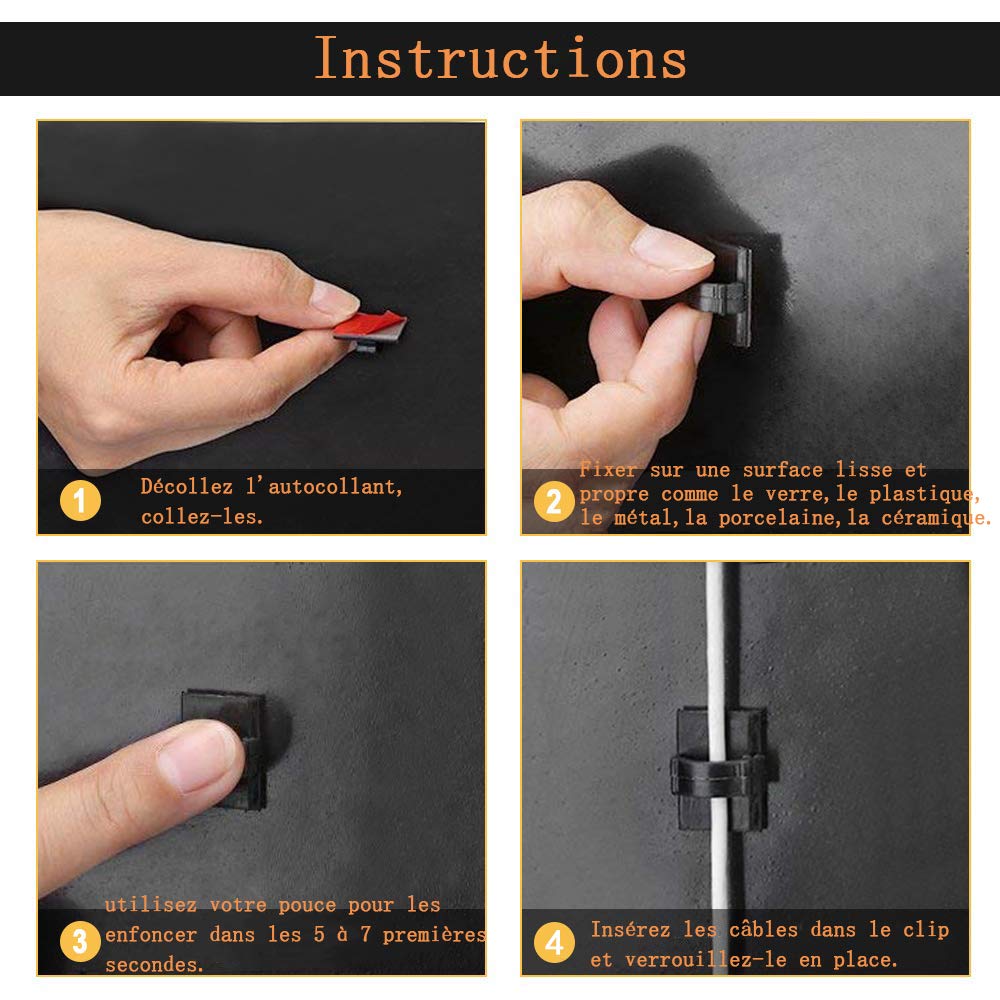 Instructions

1 Décollez l'autocollant, collez-les.

2 Fixer sur une surface lisse et propre comme le verre, le plastique, le métal, la porcelaine, la céramique.

3 utilisez votre pouce pour les enfoncer dans les 5 à 7 premières secondes.

4 Insérez les câbles dans le clip et verrouillez-le en place.