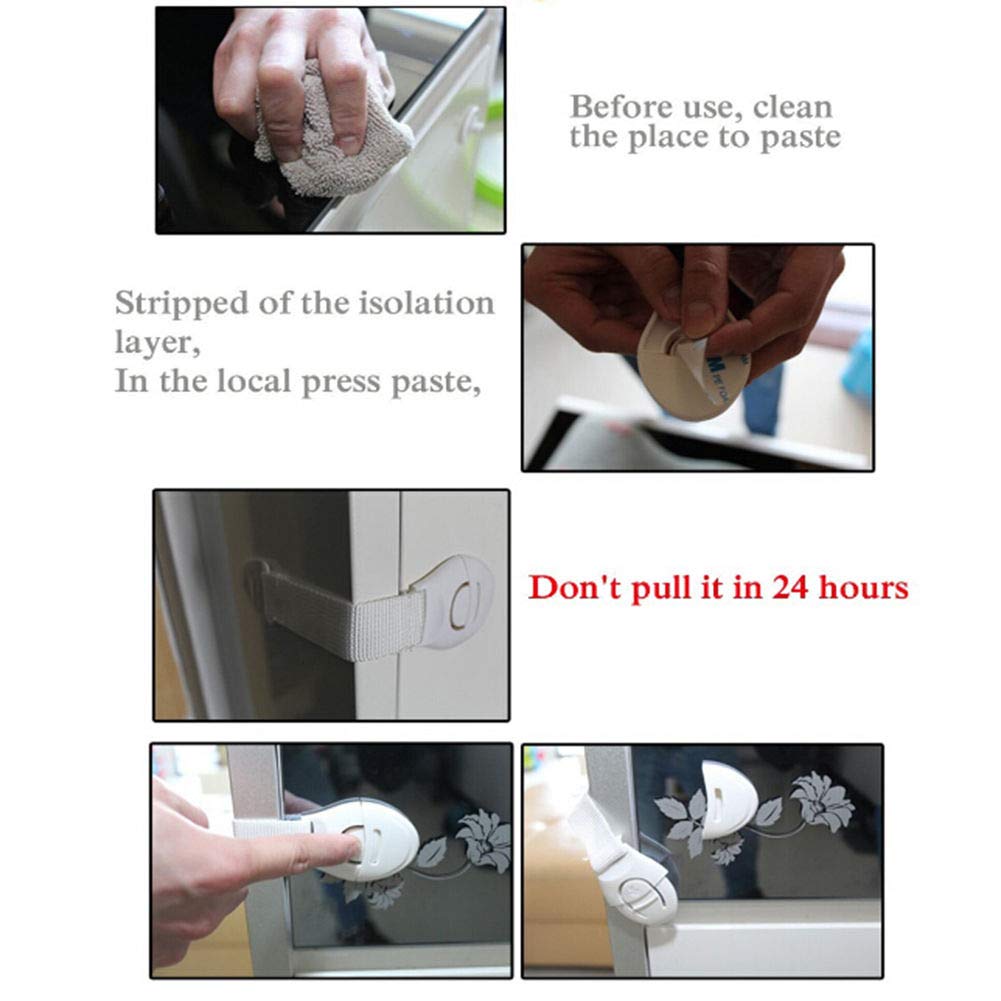 Before use, clean the place to paste

Stripped of the isolation layer,
In the local press paste,

Don't pull it in 24 hours