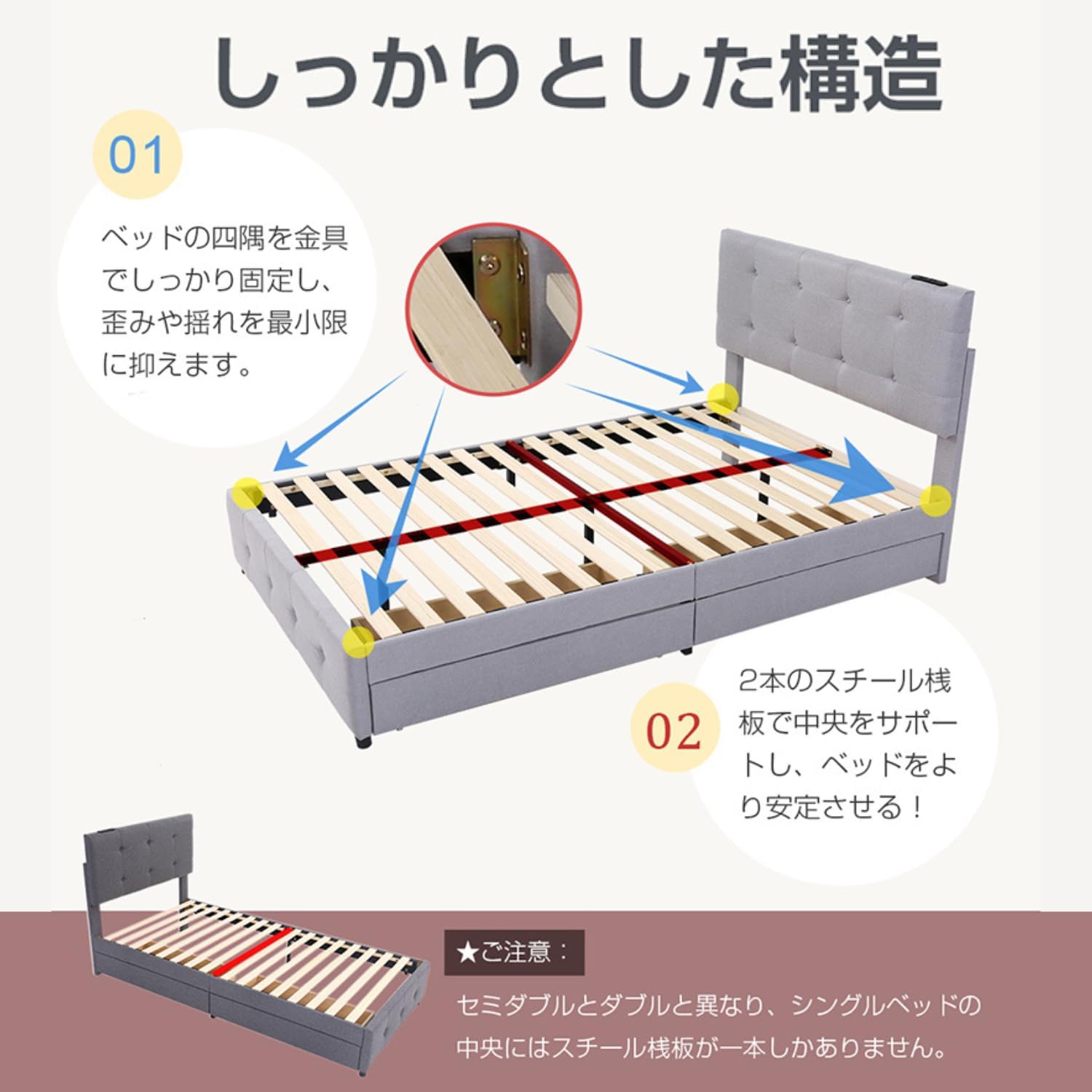 しっかりとした構造

01

ベッドの四隅を金具でしっかり固定し、歪みや揺れを最小限に抑えます。

02

2本のスチール桟板で中央をサポートし、ベッドをより安定させる！

★ご注意：

セミダブルとダブルと異なり、シングルベッドの中央にはスチール桟板が一本しかありません。