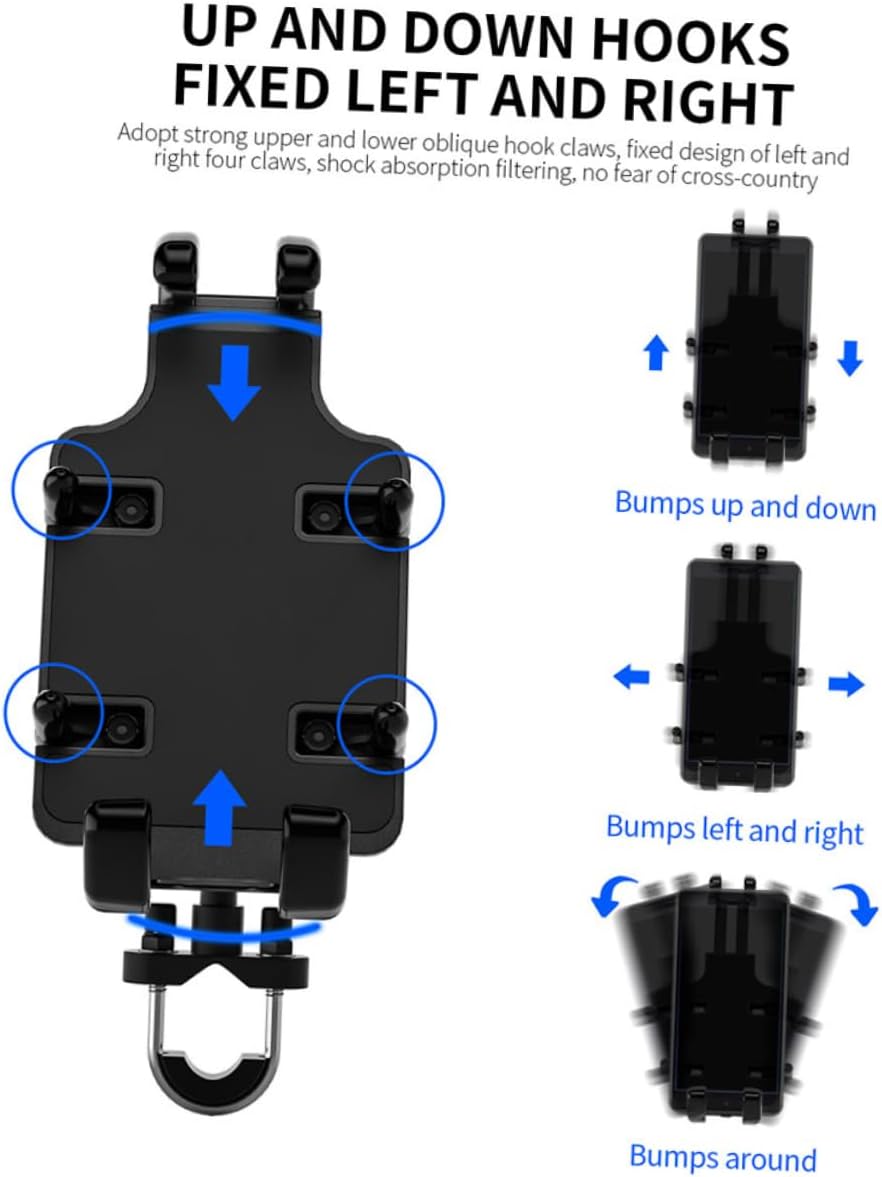 UP AND DOWN HOOKS FIXED LEFT AND RIGHT

Adopt strong upper and lower oblique hook claws, fixed design of left and right four claws, shock absorption filtering, no fear of cross-country

Bumps up and down

Bumps left and right

Bumps around