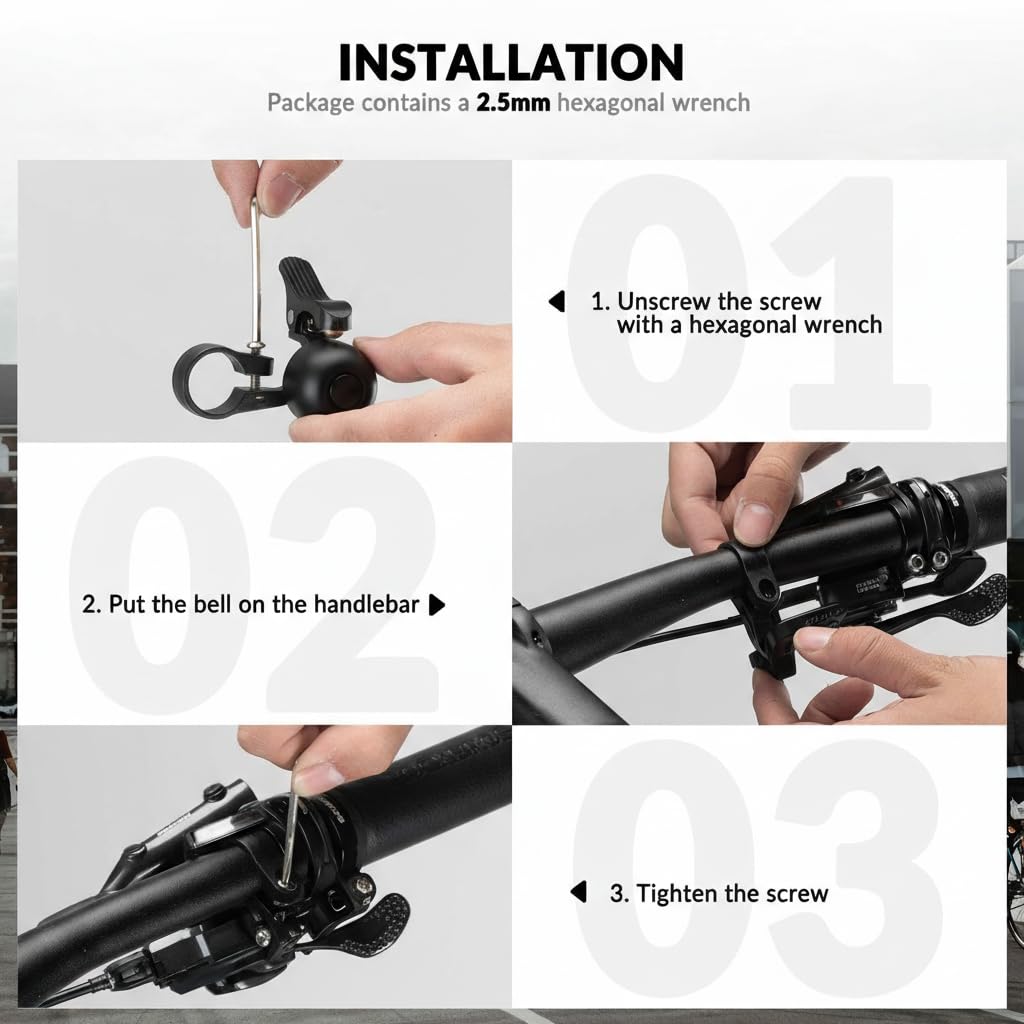 INSTALLATION
Package contains a 2.5mm hexagonal wrench

01

1. Unscrew the screw with a hexagonal wrench

02

2. Put the bell on the handlebar

03

3. Tighten the screw