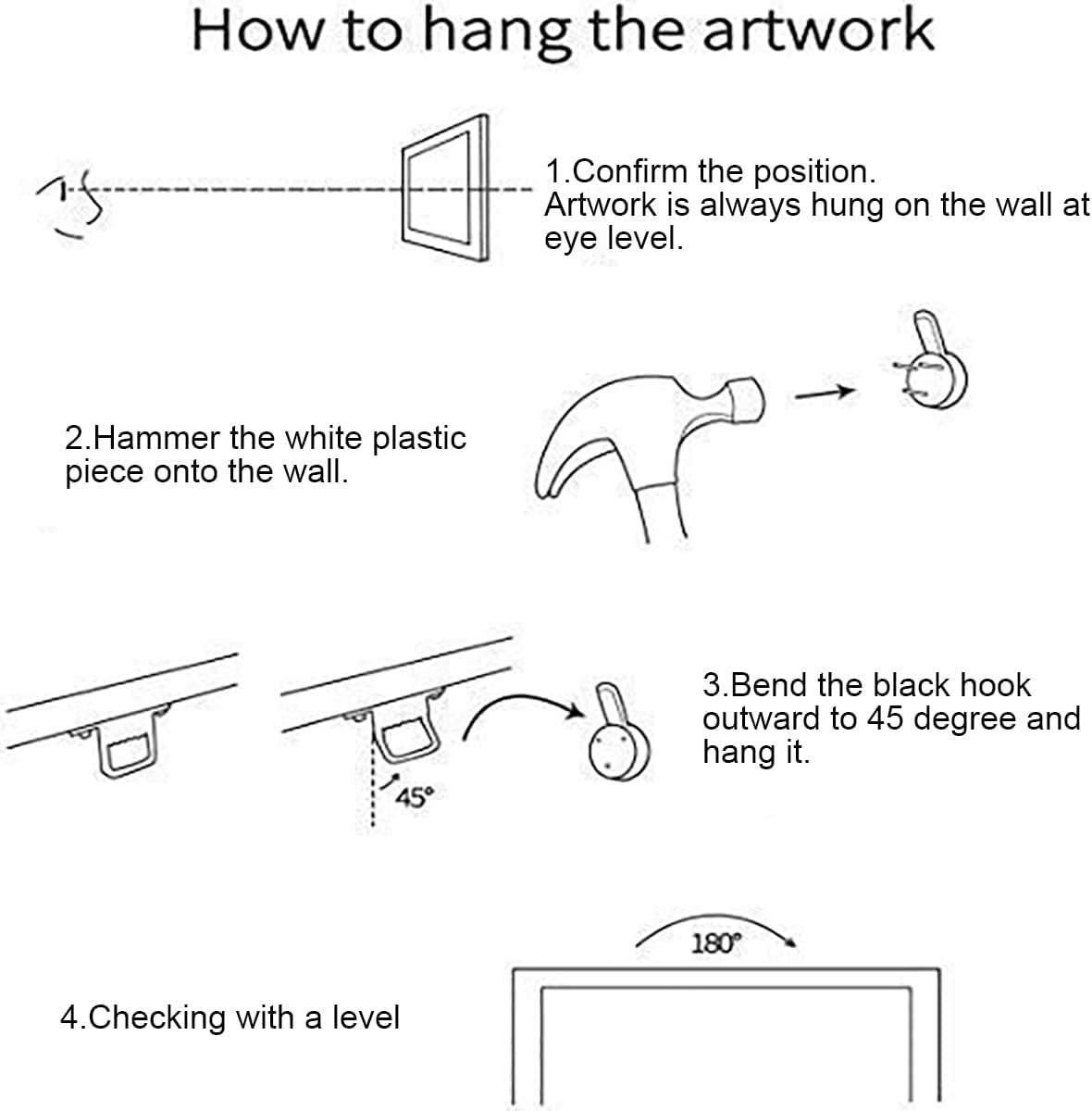 How to hang the artwork

1.Confirm the position.
Artwork is always hung on the wall at eye level.

2.Hammer the white plastic piece onto the wall.

45°

3.Bend the black hook outward to 45 degree and hang it.

180°

4.Checking with a level