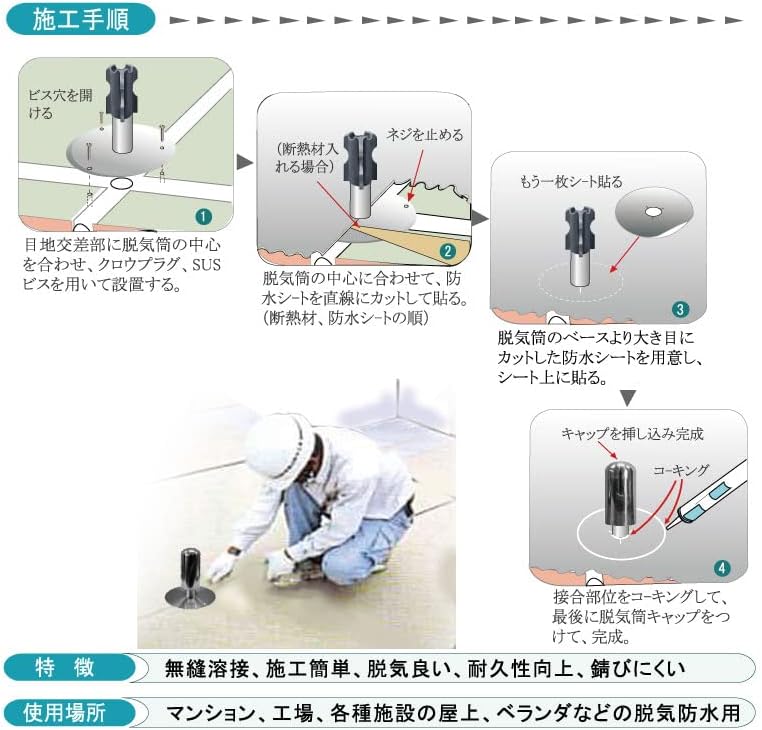 施工手順

ビス穴を開ける

1

目地交差部に脱気筒の中心を合わせ、クロウプラグ、SUSビスを用いて設置する。

(断熱材入れる場合)

ネジを止める

2

脱気筒の中心に合わせて、防水シートを直線にカットして貼る。(断熱材、防水シートの順)

もう一枚シート貼る

3

脱気筒のベースより大き目にカットした防水シートを用意し、シート上に貼る。

キャップを挿し込み完成

コーキング

4

接合部位をコーキングして、最後に脱気筒キャップをつけて、完成。

特　徴　無縫溶接、施工簡単、脱気良い、耐久性向上、錆びにくい

使用場所　マンション、工場、各種施設の屋上、ベランダなどの脱気防水用