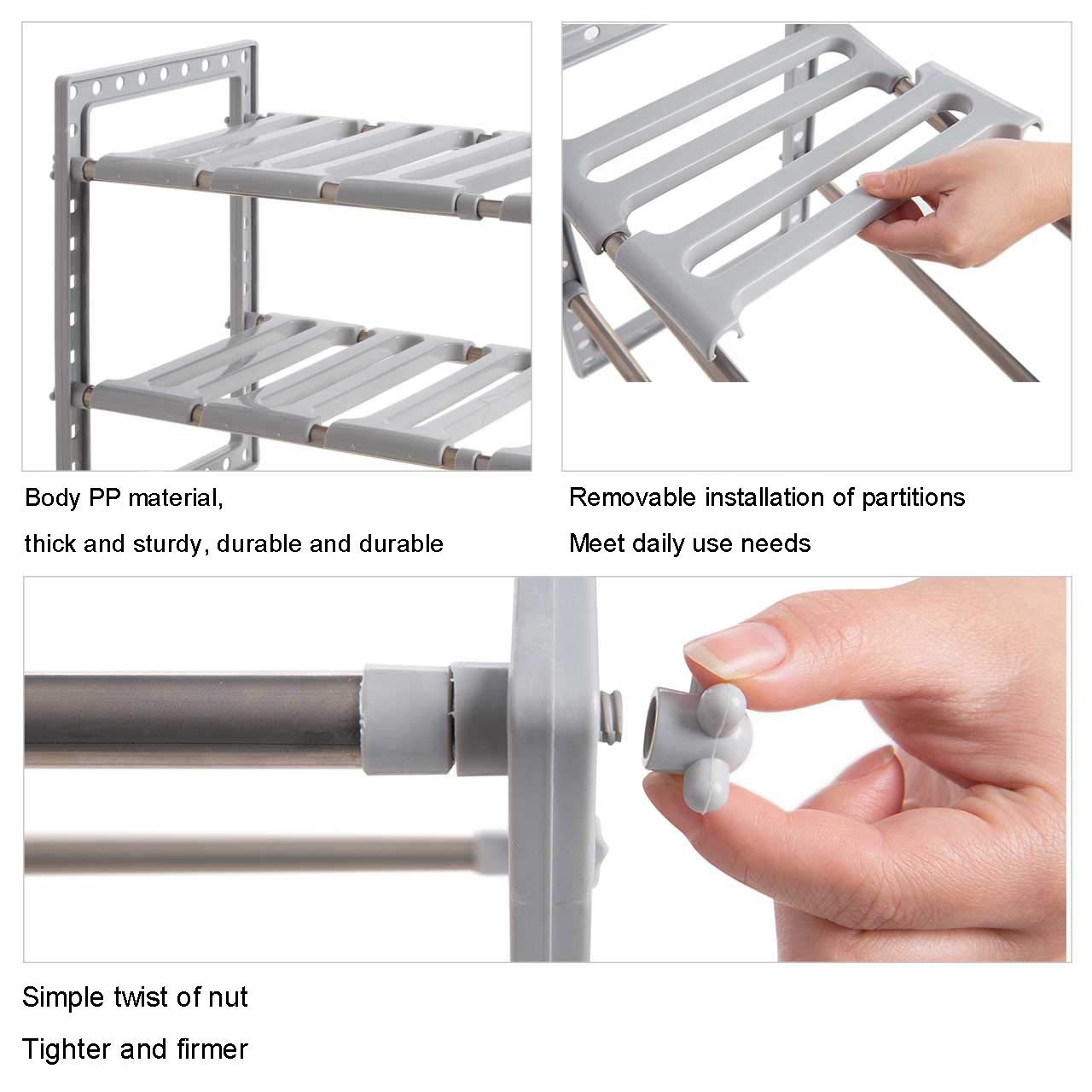 Body PP material,

thick and sturdy, durable and durable

Removable installation of partitions

Meet daily use needs

Simple twist of nut

Tighter and firmer