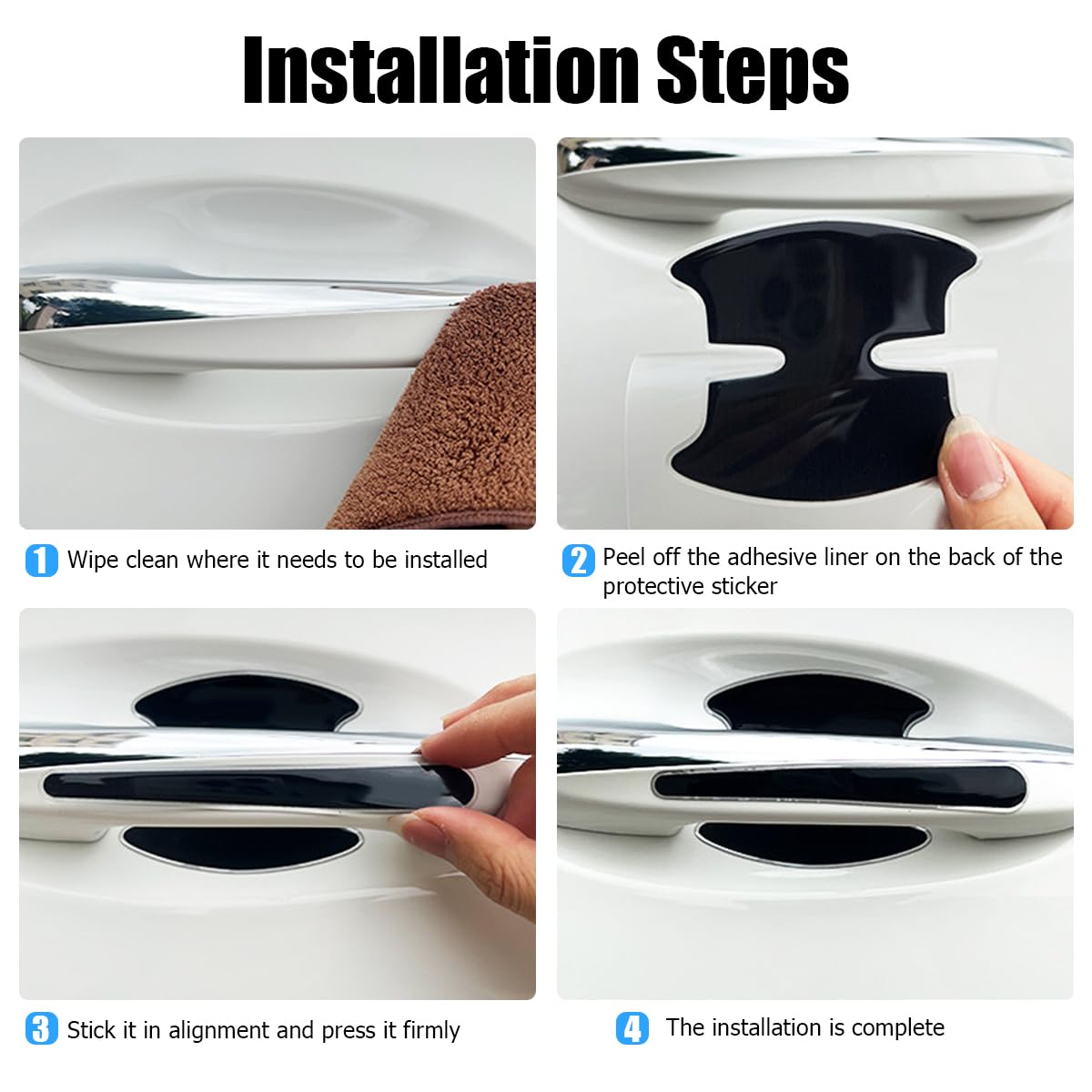 Installation Steps

1 Wipe clean where it needs to be installed

2 Peel off the adhesive liner on the back of the protective sticker

3 Stick it in alignment and press it firmly

4 The installation is complete