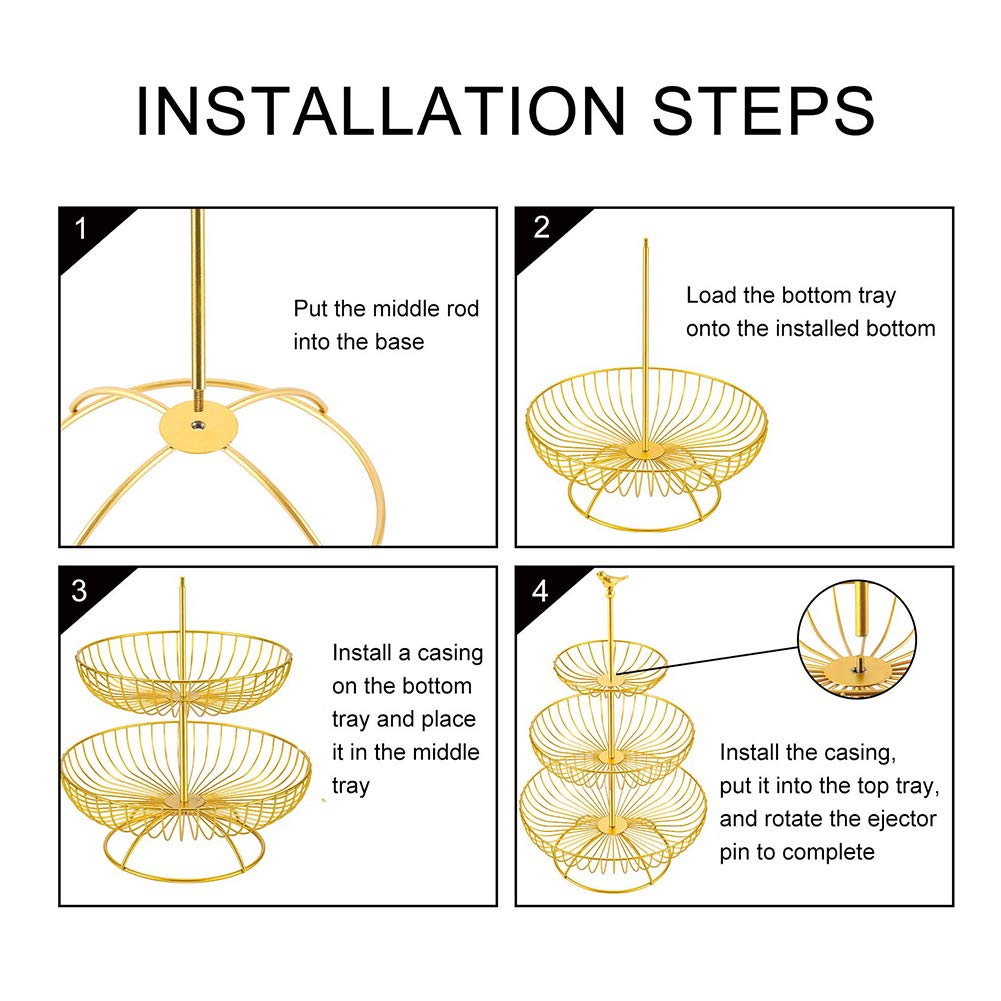 INSTALLATION STEPS

1

Put the middle rod into the base

2

Load the bottom tray onto the installed bottom

3

Install a casing on the bottom tray and place it in the middle tray

4

Install the casing, put it into the top tray, and rotate the ejector pin to complete