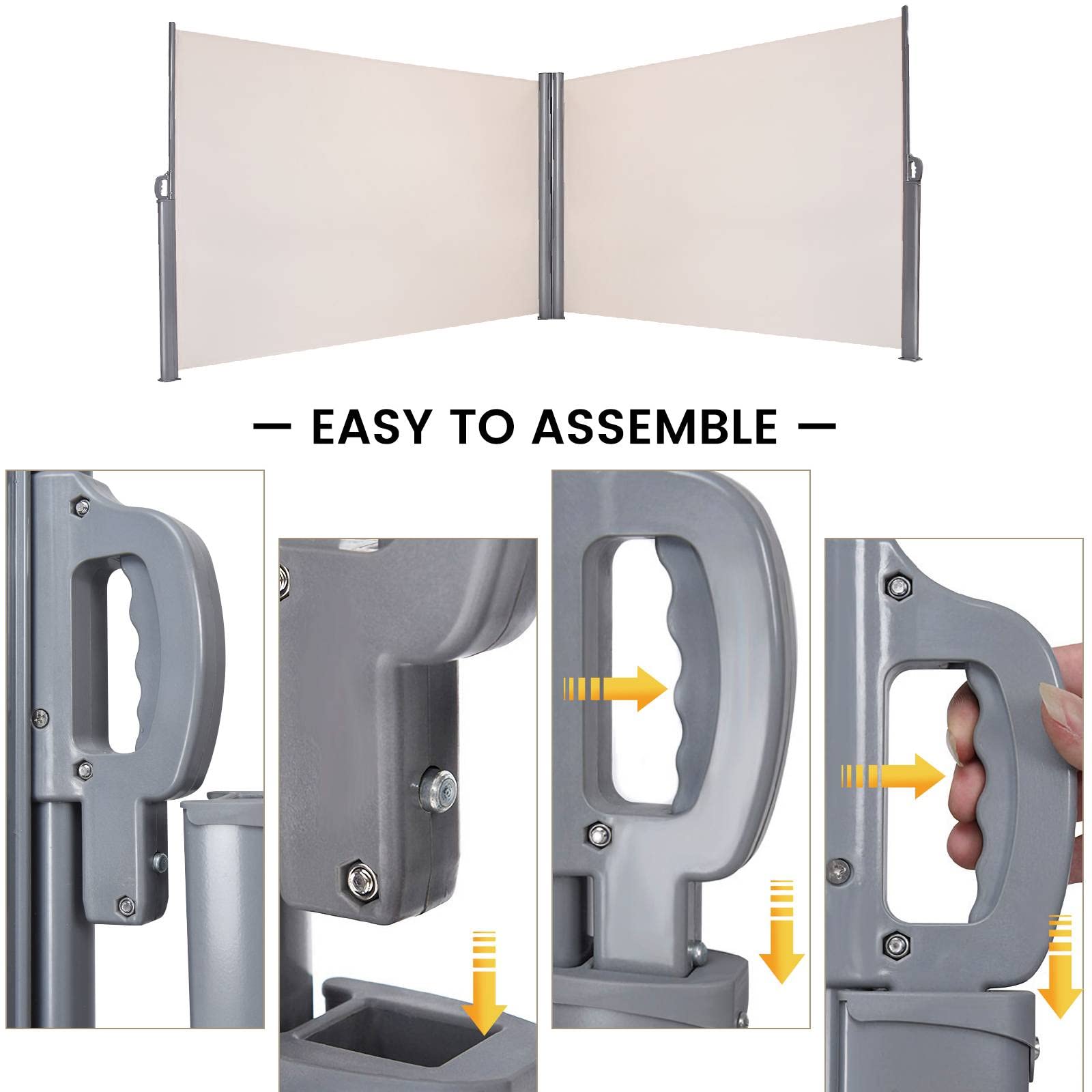 — EASY TO ASSEMBLE —