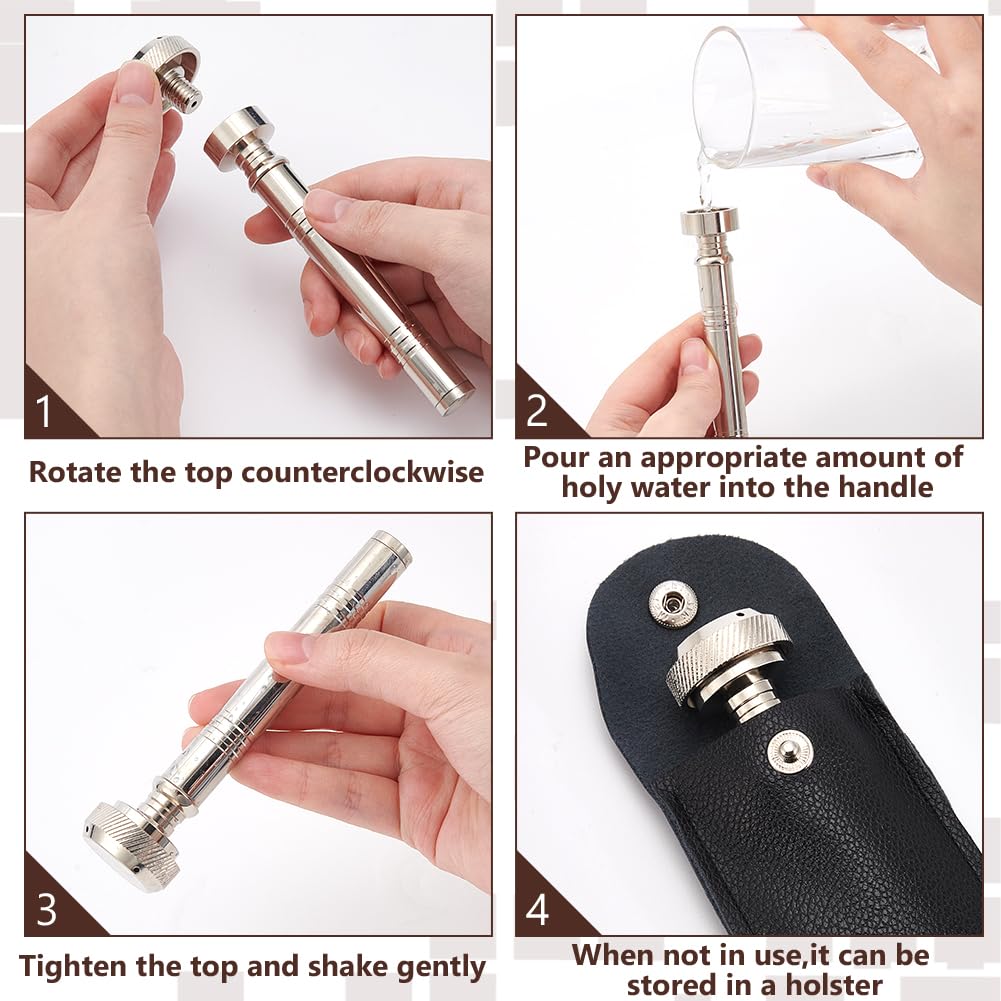 1

Rotate the top counterclockwise

2

Pour an appropriate amount of holy water into the handle

3

Tighten the top and shake gently

4

When not in use,it can be stored in a holster