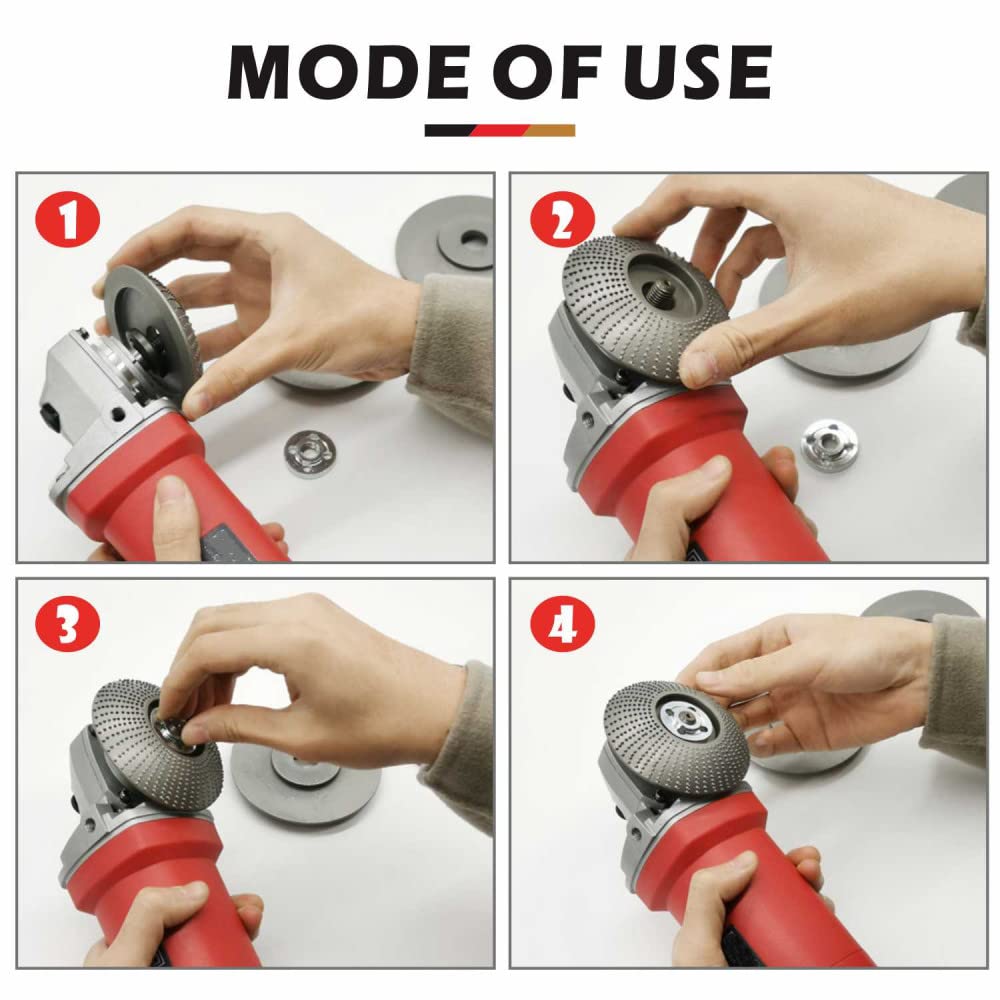 MODE OF USE

1

2

3

4