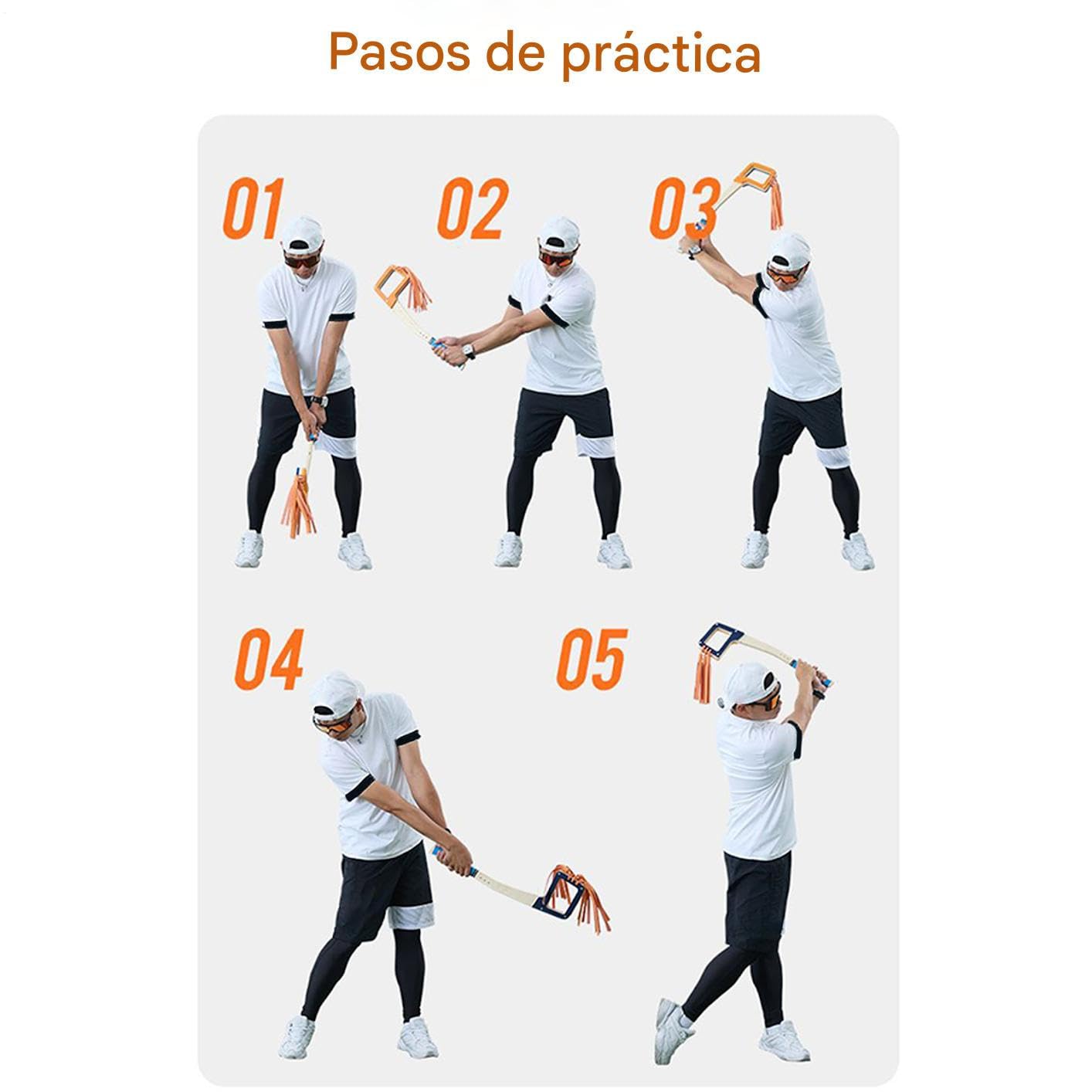 Pasos de práctica

01

02

03

04

05