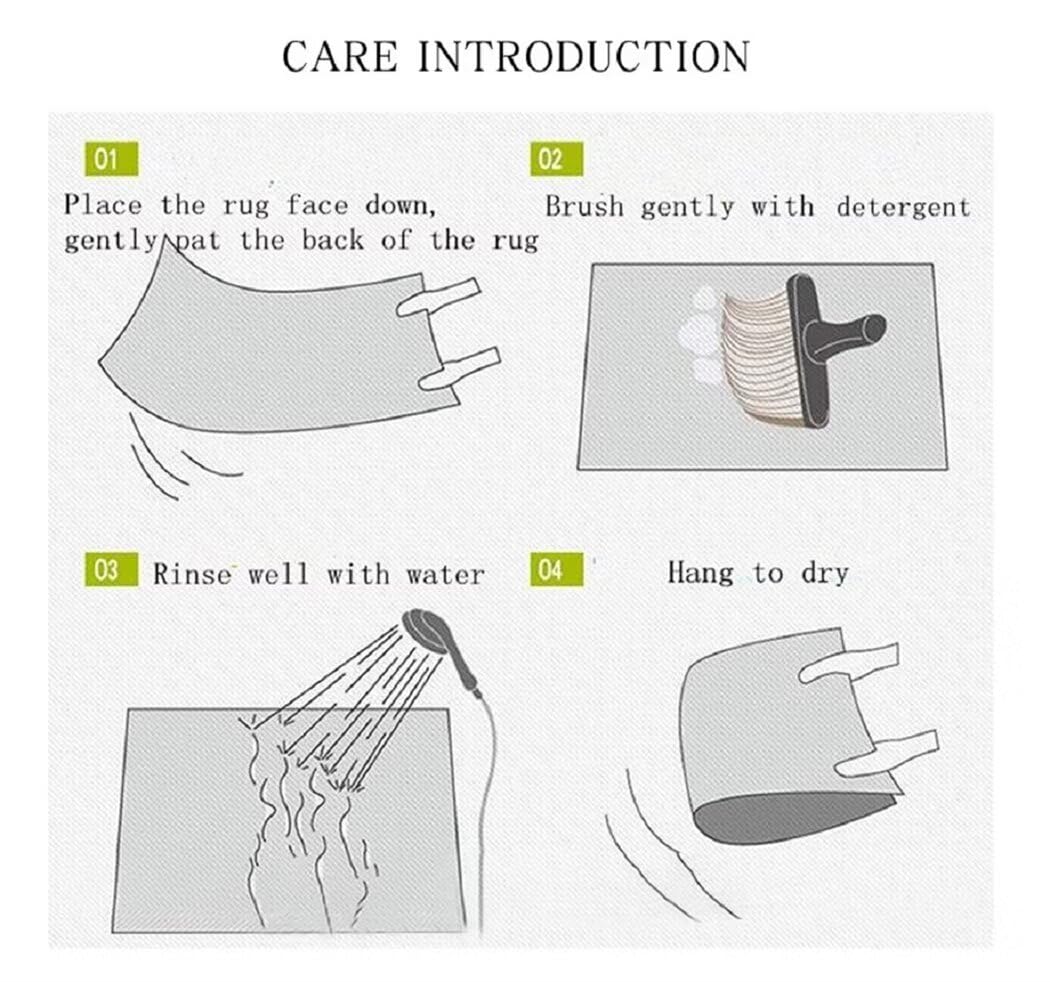 CARE INTRODUCTION

01
Place the rug face down, gently pat the back of the rug

02
Brush gently with detergent

03 Rinse well with water

04 Hang to dry