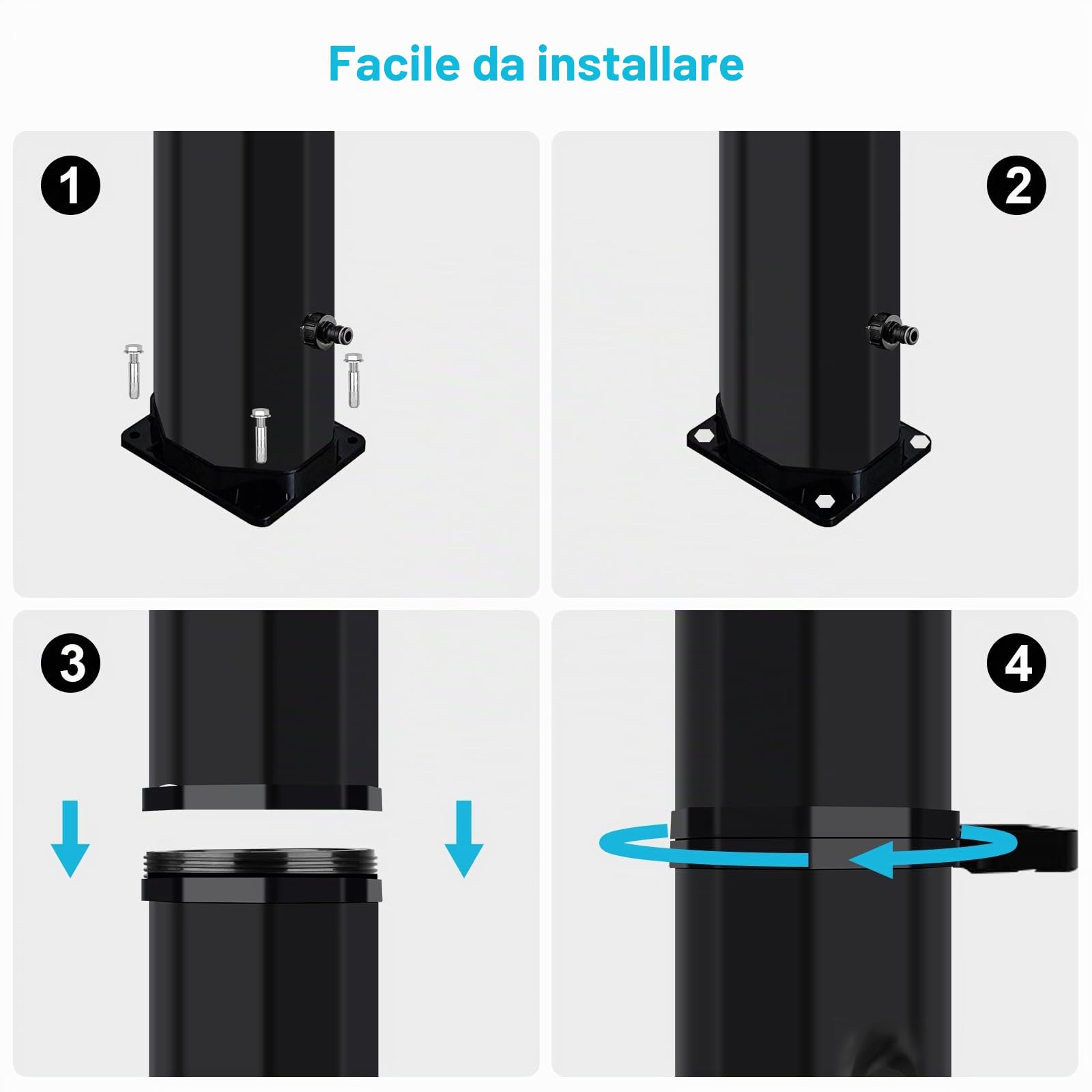 Facile da installare

1

2

3

4