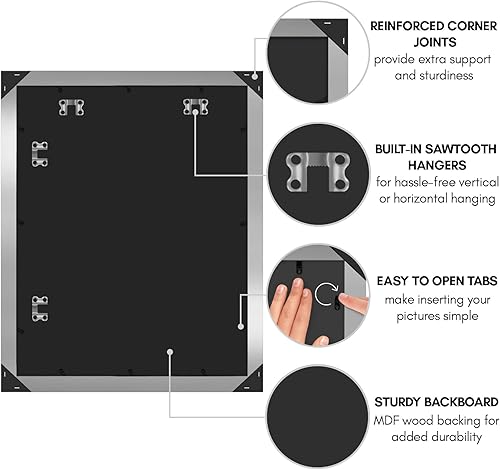 REINFORCED CORNER JOINTS
provide extra support and sturdiness

BUILT-IN SAWTOOTH HANGERS
for hassle-free vertical or horizontal hanging

EASY TO OPEN TABS
make inserting your pictures simple

STURDY BACKBOARD
MDF wood backing for added durability