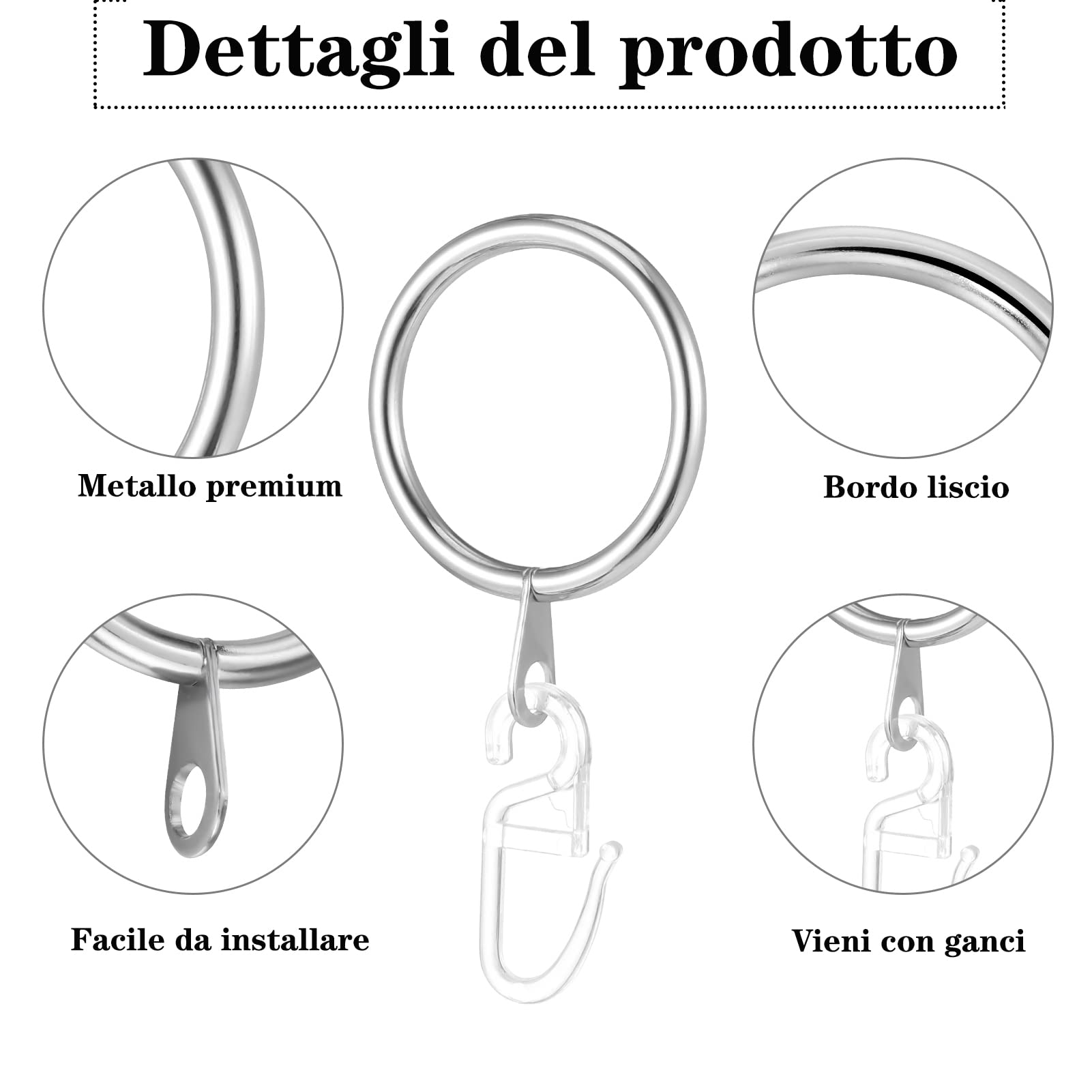 Dettagli del prodotto

Metallo premium

Bordo liscio

Facile da installare

Vieni con ganci