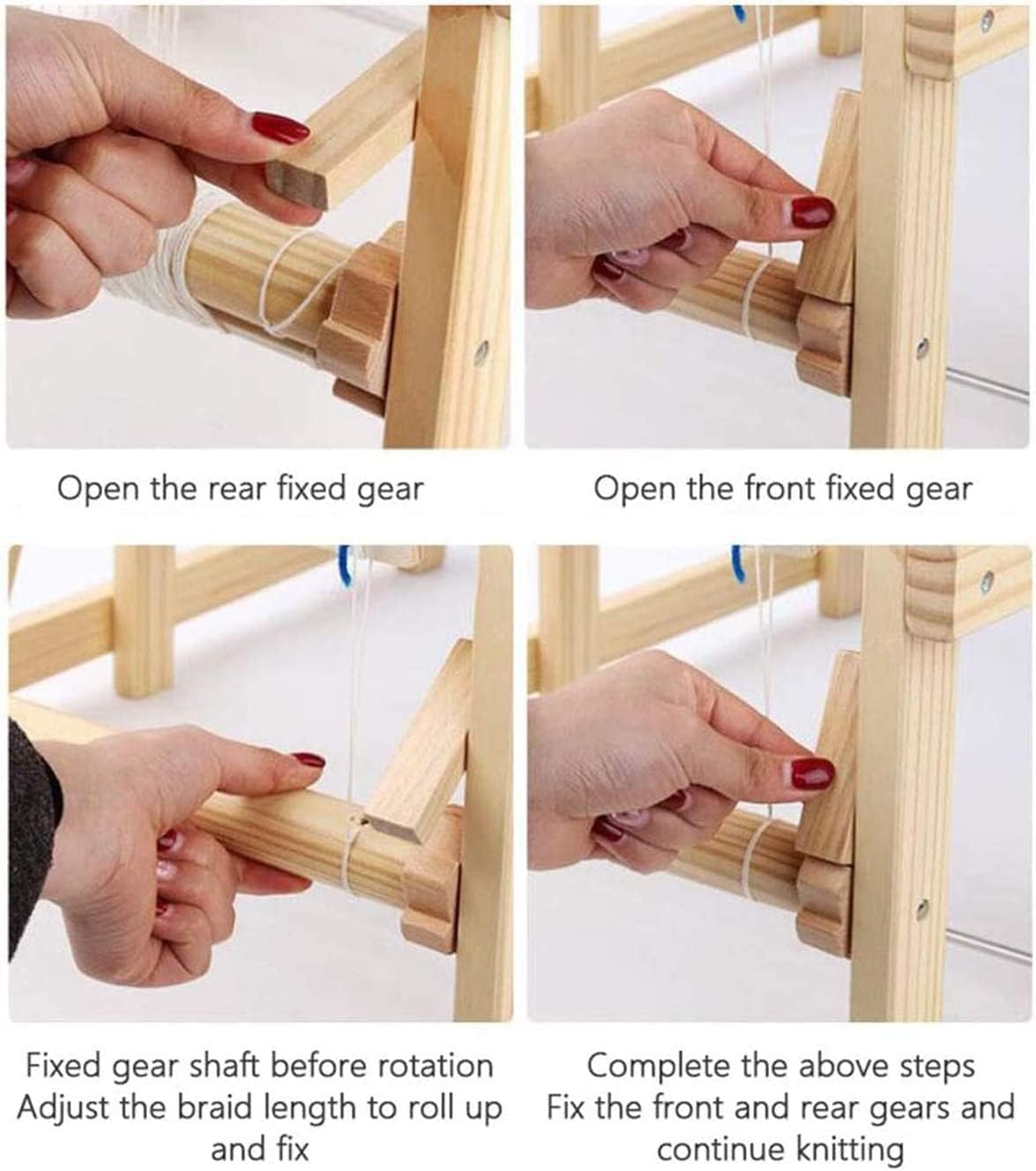 Open the rear fixed gear

Open the front fixed gear

Fixed gear shaft before rotation
Adjust the braid length to roll up and fix

Complete the above steps
Fix the front and rear gears and continue knitting