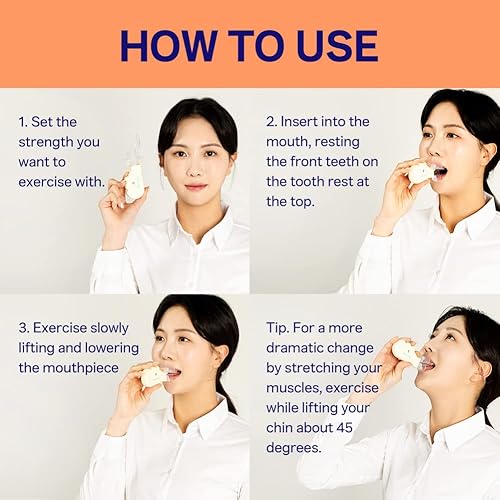 HOW TO USE

1. Set the strength you want to exercise with.

2. Insert into the mouth, resting the front teeth on the tooth rest at the top.

3. Exercise slowly lifting and lowering the mouthpiece

Tip. For a more dramatic change by stretching your muscles, exercise while lifting your chin about 45 degrees.