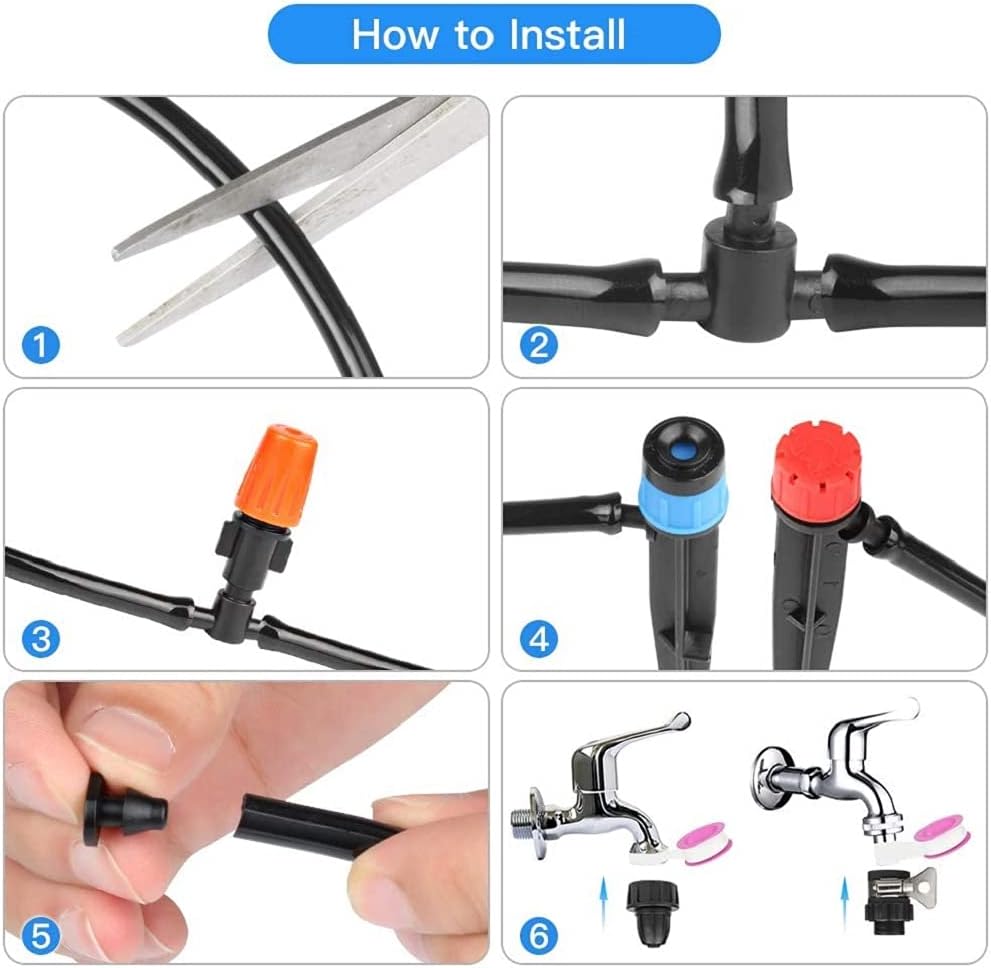 How to Install

1

2

3

4

5

6