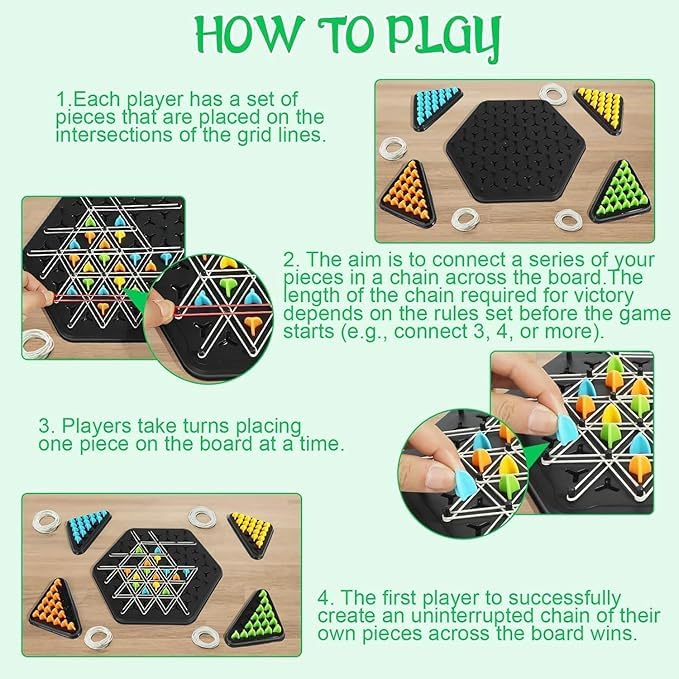 HOW TO PLAY

1.Each player has a set of pieces that are placed on the intersections of the grid lines.

2. The aim is to connect a series of your pieces in a chain across the board.The length of the chain required for victory depends on the rules set before the game starts (e.g., connect 3, 4, or more).

3. Players take turns placing one piece on the board at a time.

4. The first player to successfully create an uninterrupted chain of their own pieces across the board wins.