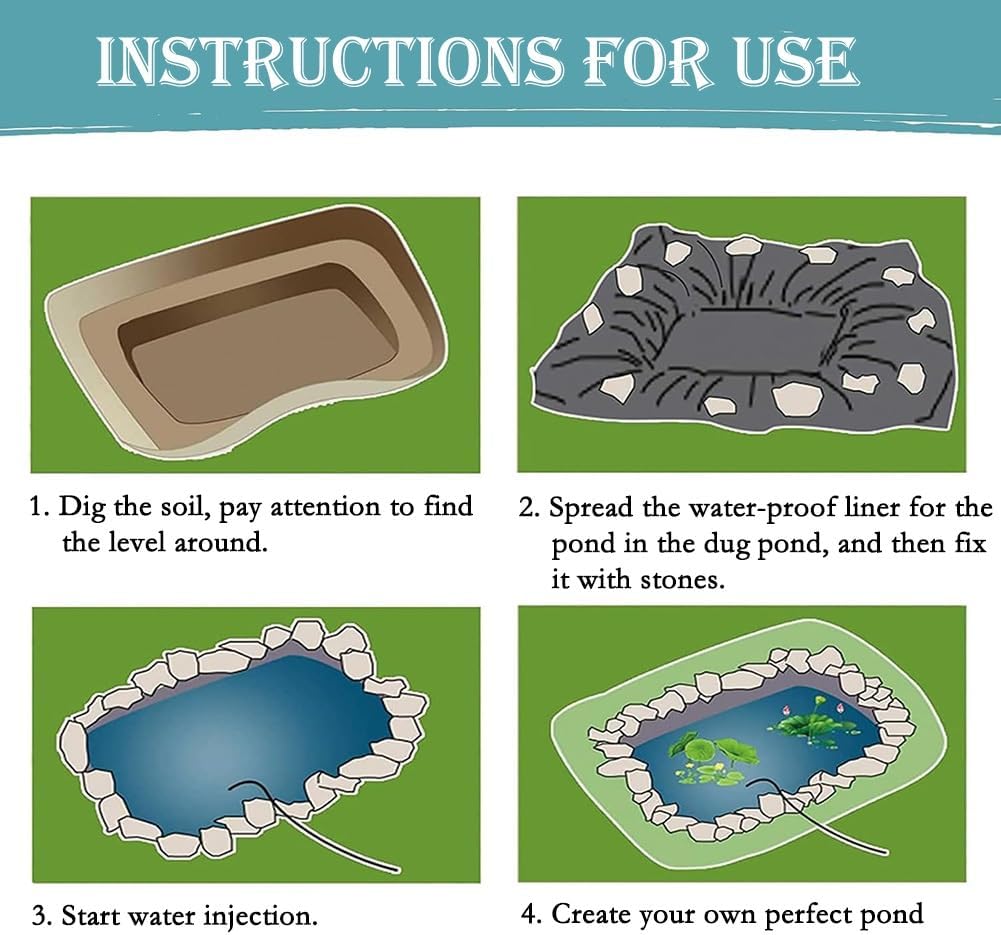 INSTRUCTIONS FOR USE

1. Dig the soil, pay attention to find the level around.

2. Spread the water-proof liner for the pond in the dug pond, and then fix it with stones.

3. Start water injection.

4. Create your own perfect pond