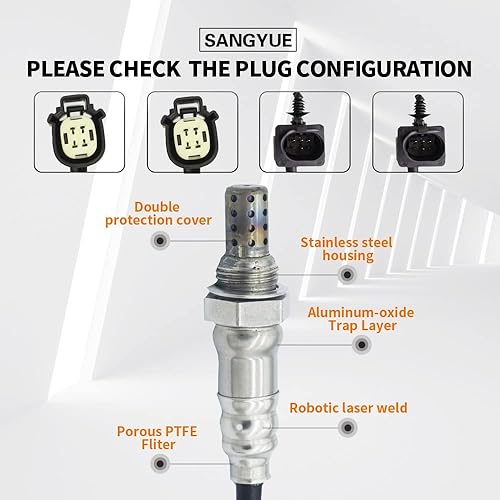 SANGYUE

PLEASE CHECK THE PLUG CONFIGURATION

Double protection cover

Stainless steel housing

Aluminum-oxide Trap Layer

Robotic laser weld

Porous PTFE Fliter