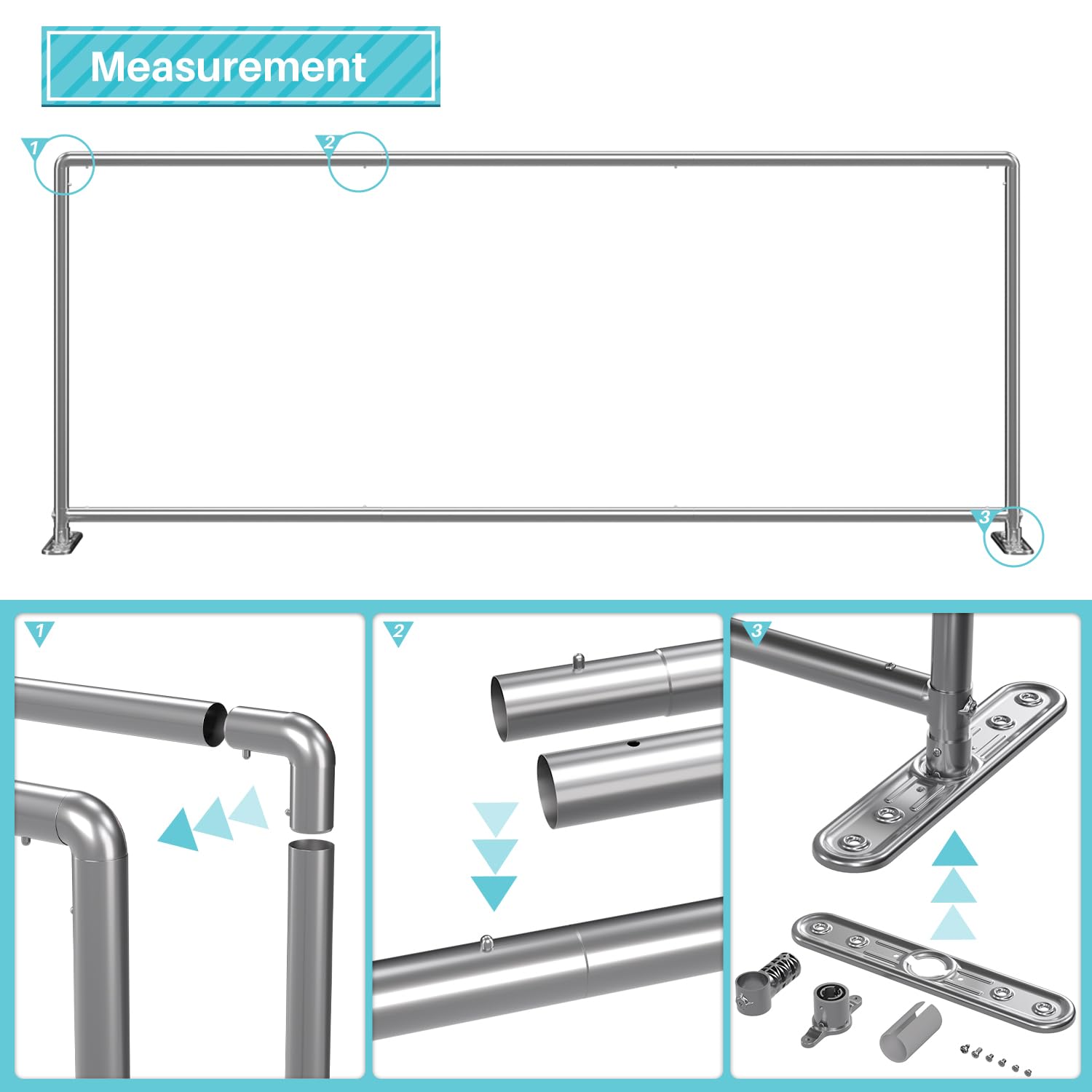 Measurement

1

2

3

1

2

3