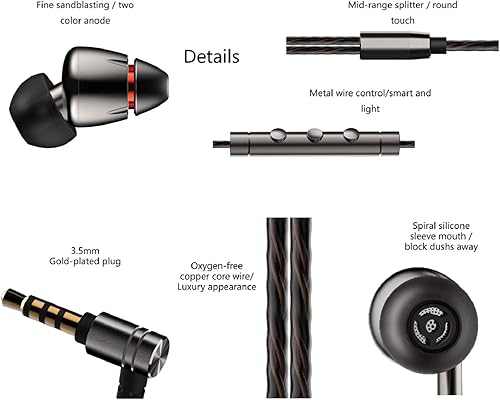 Fine sandblasting / two color anode

Details

Mid-range splitter / round touch

Metal wire control/smart and light

3.5mm
Gold-plated plug

Oxygen-free copper core wire/ Luxury appearance

Spiral silicone sleeve mouth / block dushs away