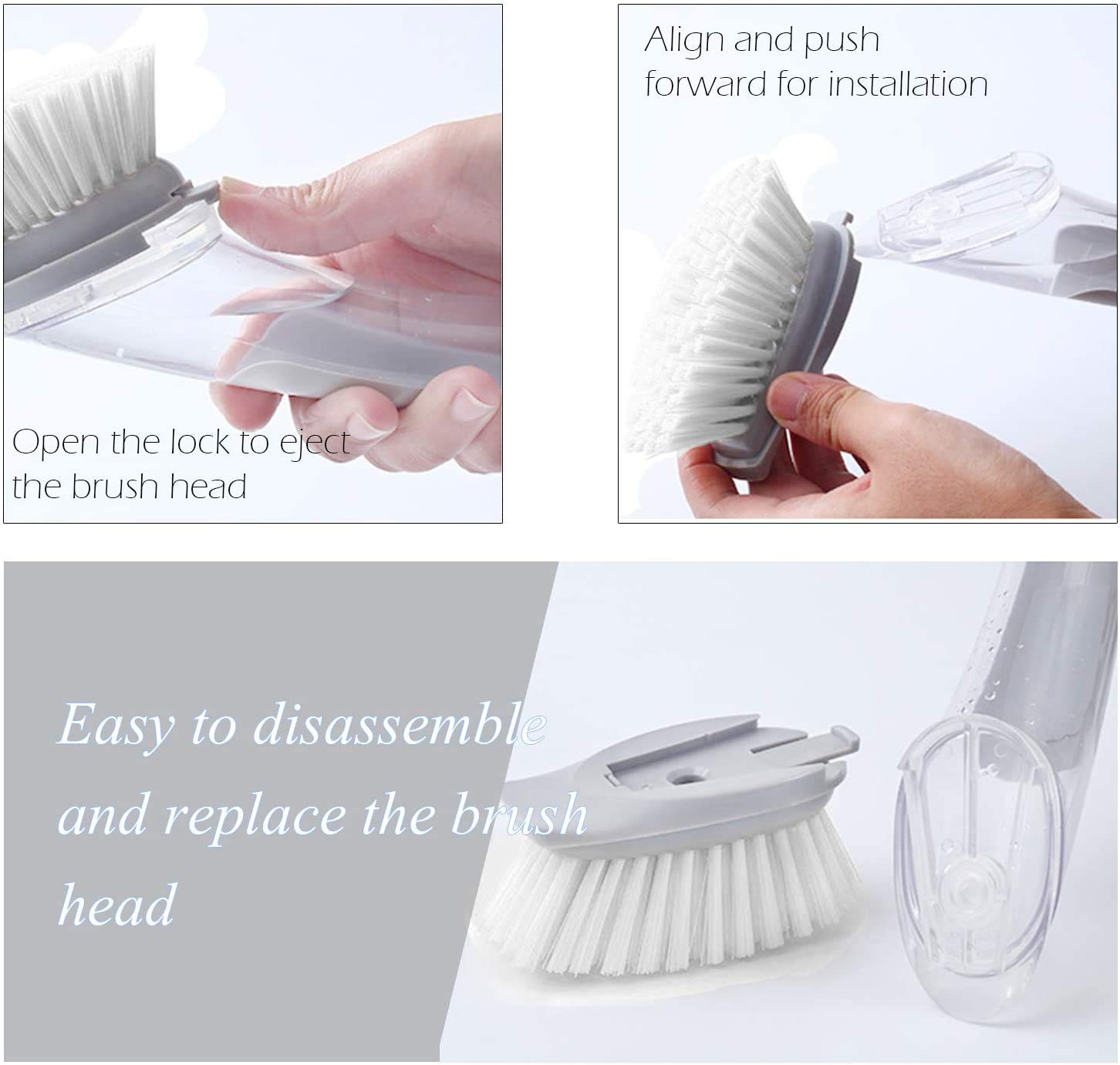 Open the lock to eject the brush head

Align and push forward for installation

Easy to disassemble and replace the brush head