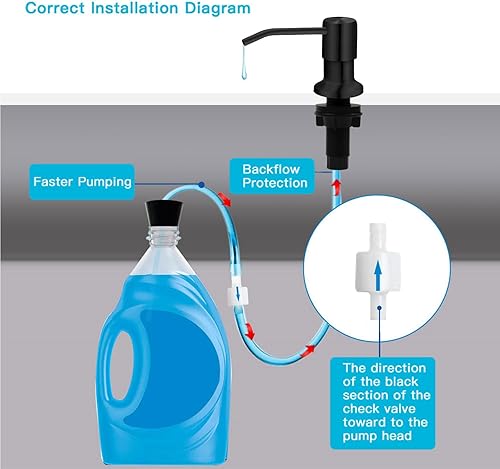 Correct Installation Diagram

Faster Pumping

Backflow Protection

The direction of the black section of the check valve toward to the pump head