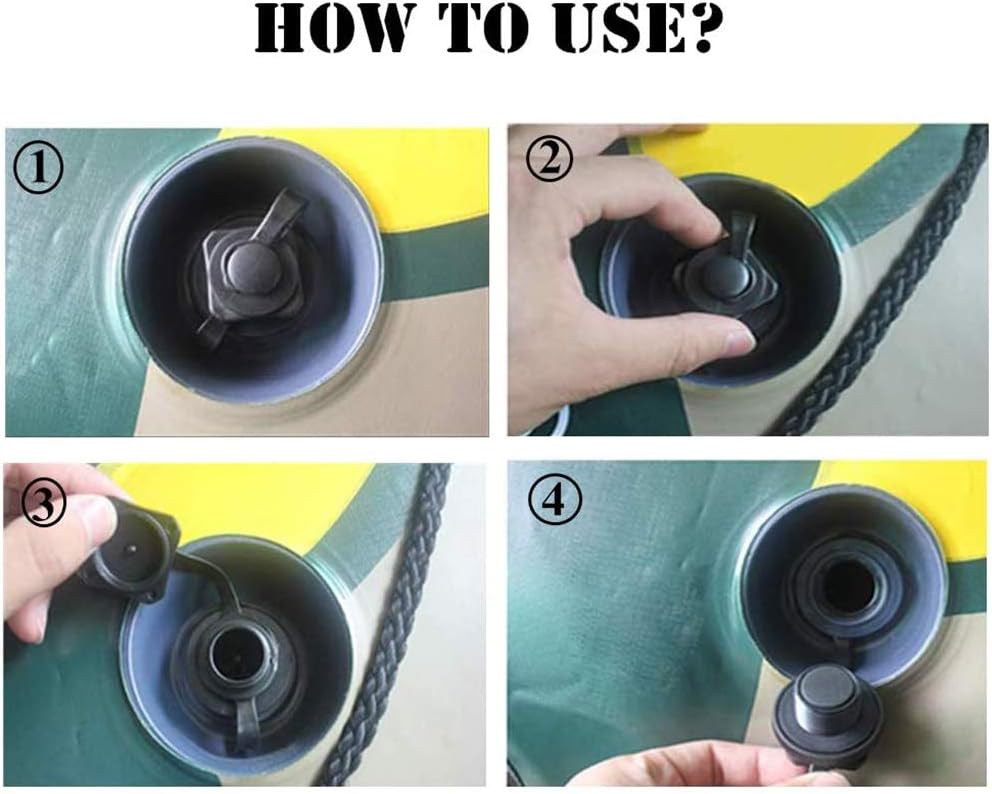 HOW TO USE?

①

②

③

④