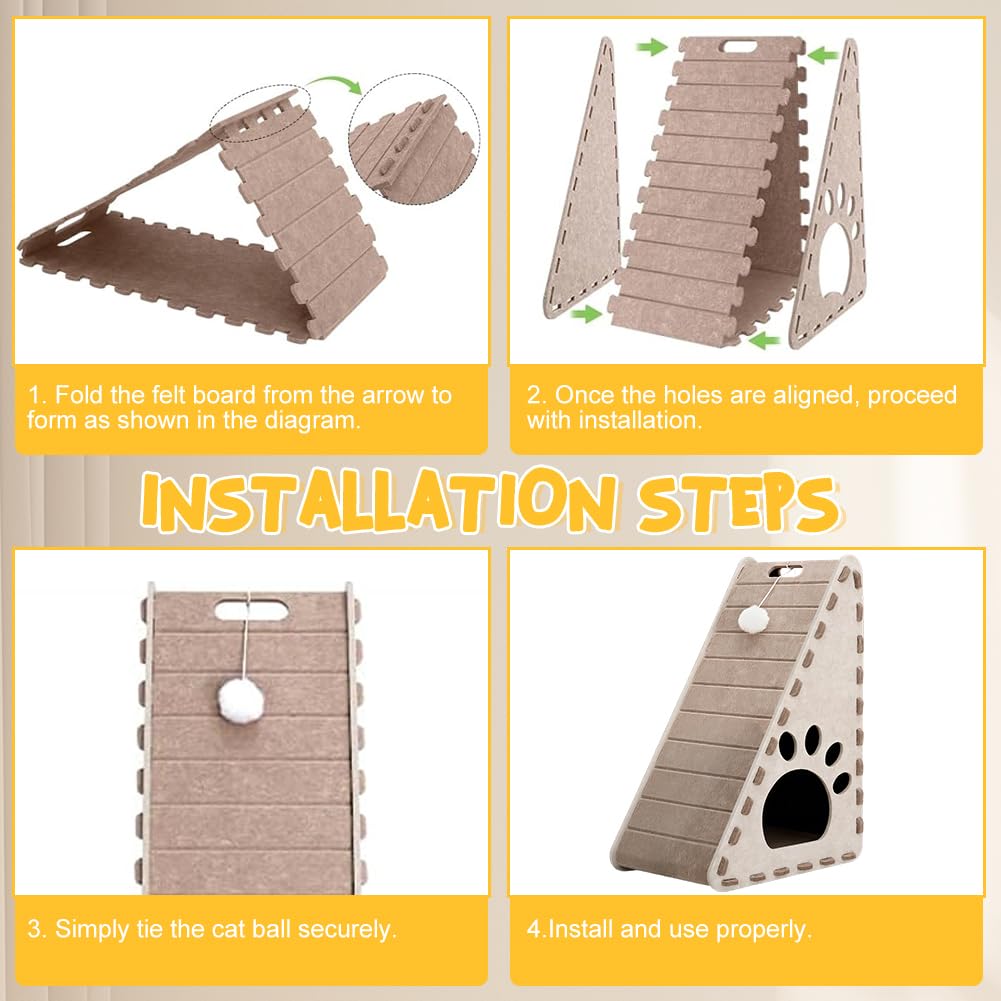 1. Fold the felt board from the arrow to form as shown in the diagram.

2. Once the holes are aligned, proceed with installation.

INSTALLATION STEPS

3. Simply tie the cat ball securely.

4.Install and use properly.