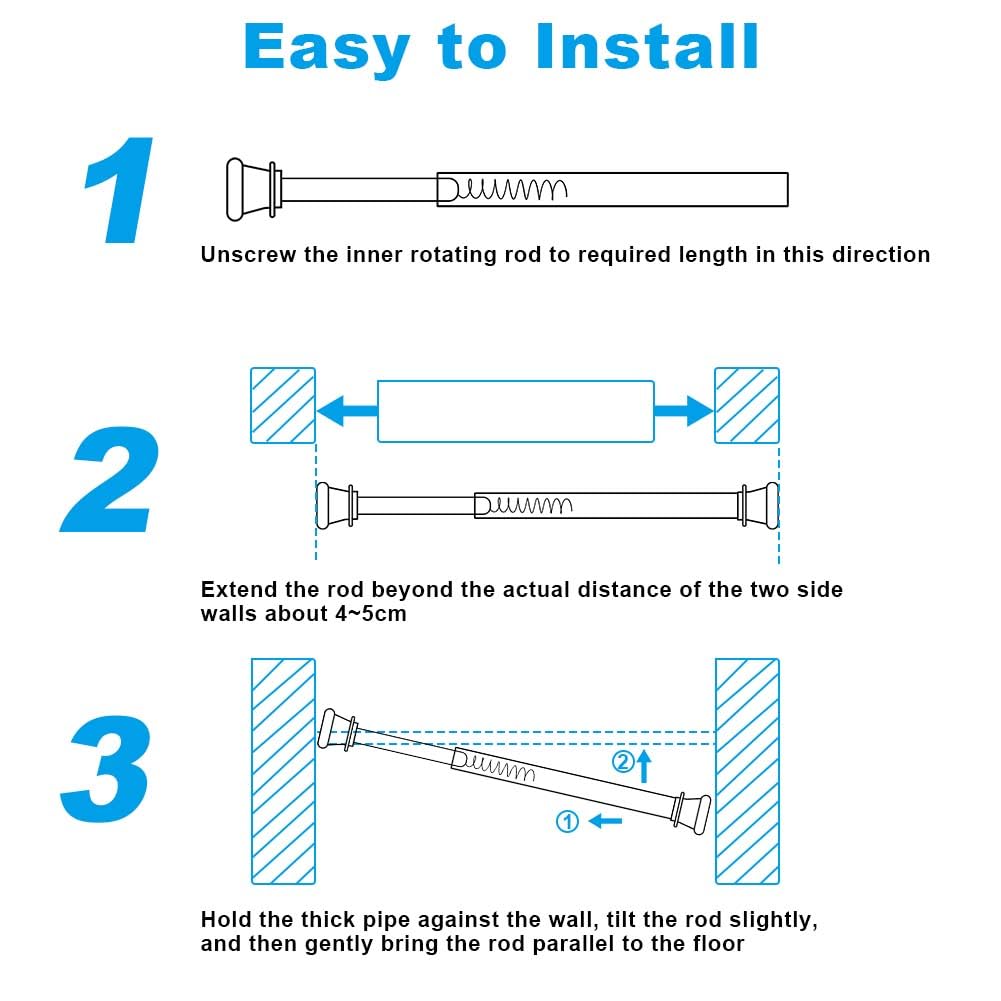 Easy to Install

1

Unscrew the inner rotating rod to required length in this direction

2

Extend the rod beyond the actual distance of the two side walls about 4~5cm

3

②

①

Hold the thick pipe against the wall, tilt the rod slightly, and then gently bring the rod parallel to the floor