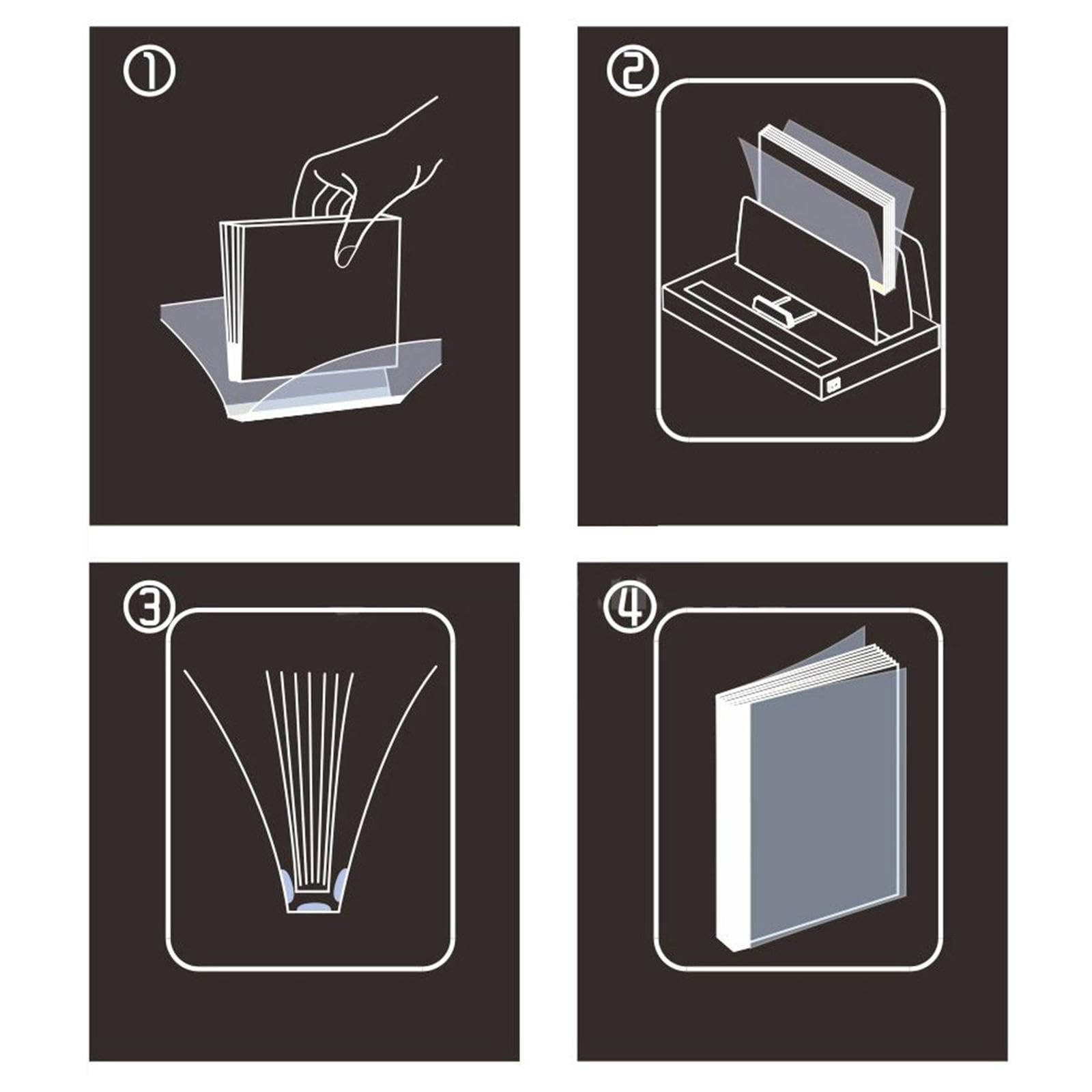 ①

②

③

④