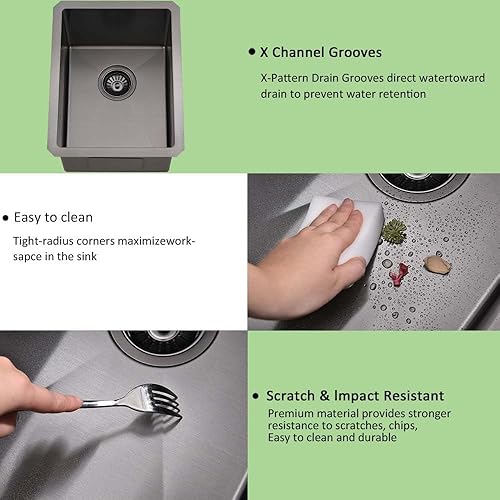 • X Channel Grooves

X-Pattern Drain Grooves direct watertoward drain to prevent water retention

• Easy to clean

Tight-radius corners maximizework-sapce in the sink

• Scratch & Impact Resistant

Premium material provides stronger resistance to scratches, chips, Easy to clean and durable