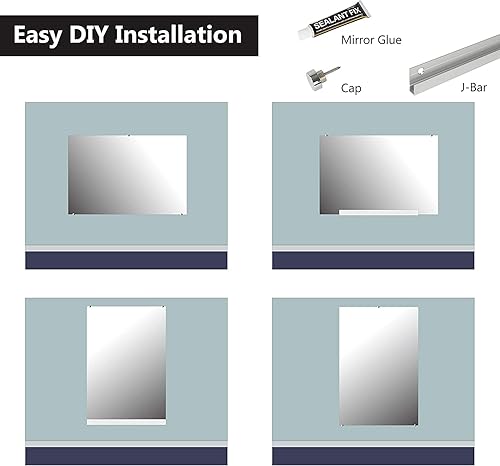 Easy DIY Installation

SEALANT FIX

Mirror Glue

Cap

J-Bar