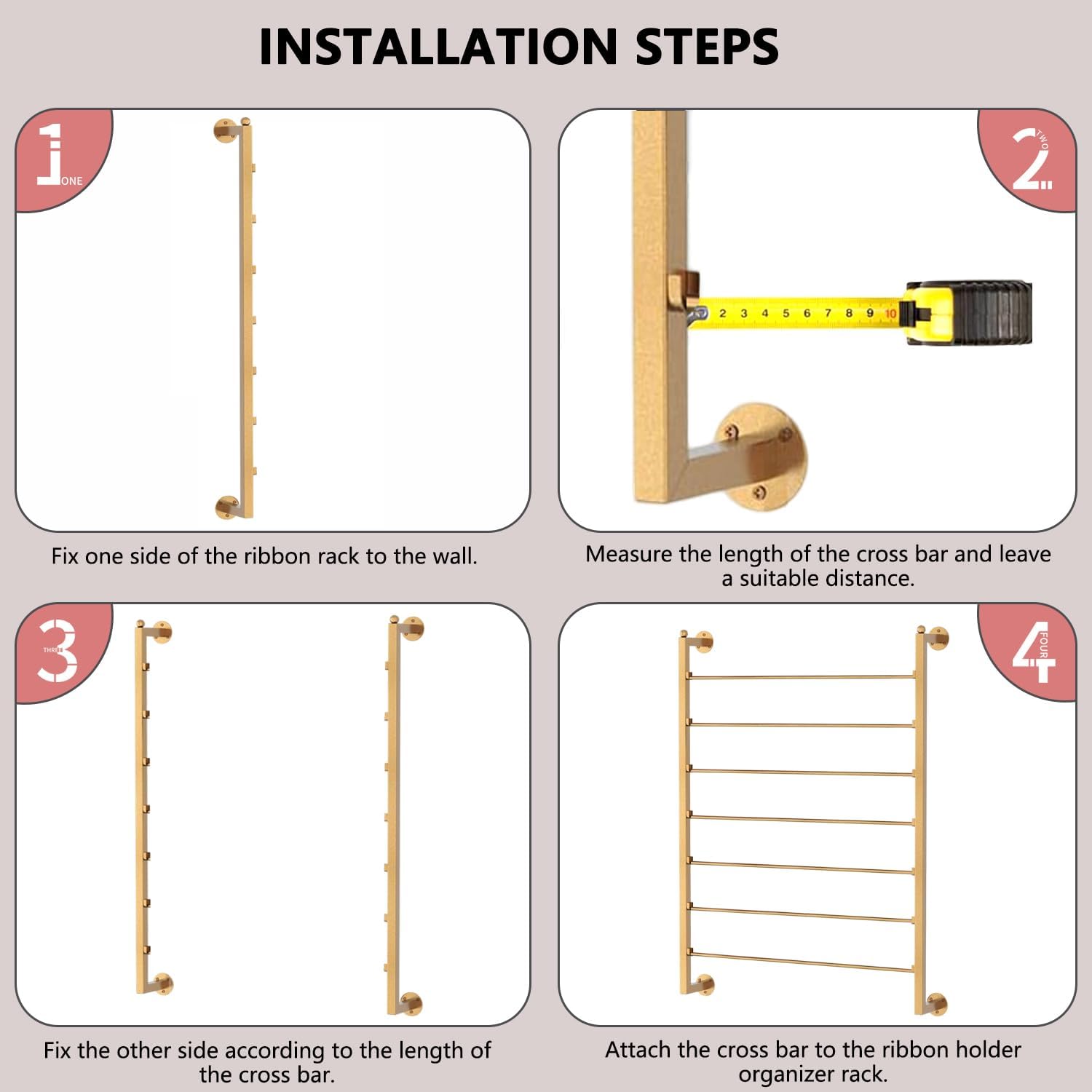 INSTALLATION STEPS

1 ONE

Fix one side of the ribbon rack to the wall.

2 TWO

2 3 4 5 6 7 8 9 10

Measure the length of the cross bar and leave a suitable distance.

3 THREE

Fix the other side according to the length of the cross bar.

4 FOUR

Attach the cross bar to the ribbon holder organizer rack.