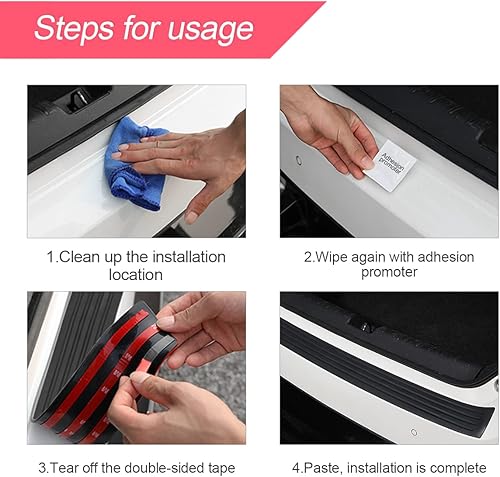 Steps for usage

Adhesion promoter

1.Clean up the installation location

2.Wipe again with adhesion promoter

3.Tear off the double-sided tape

4.Paste, installation is complete