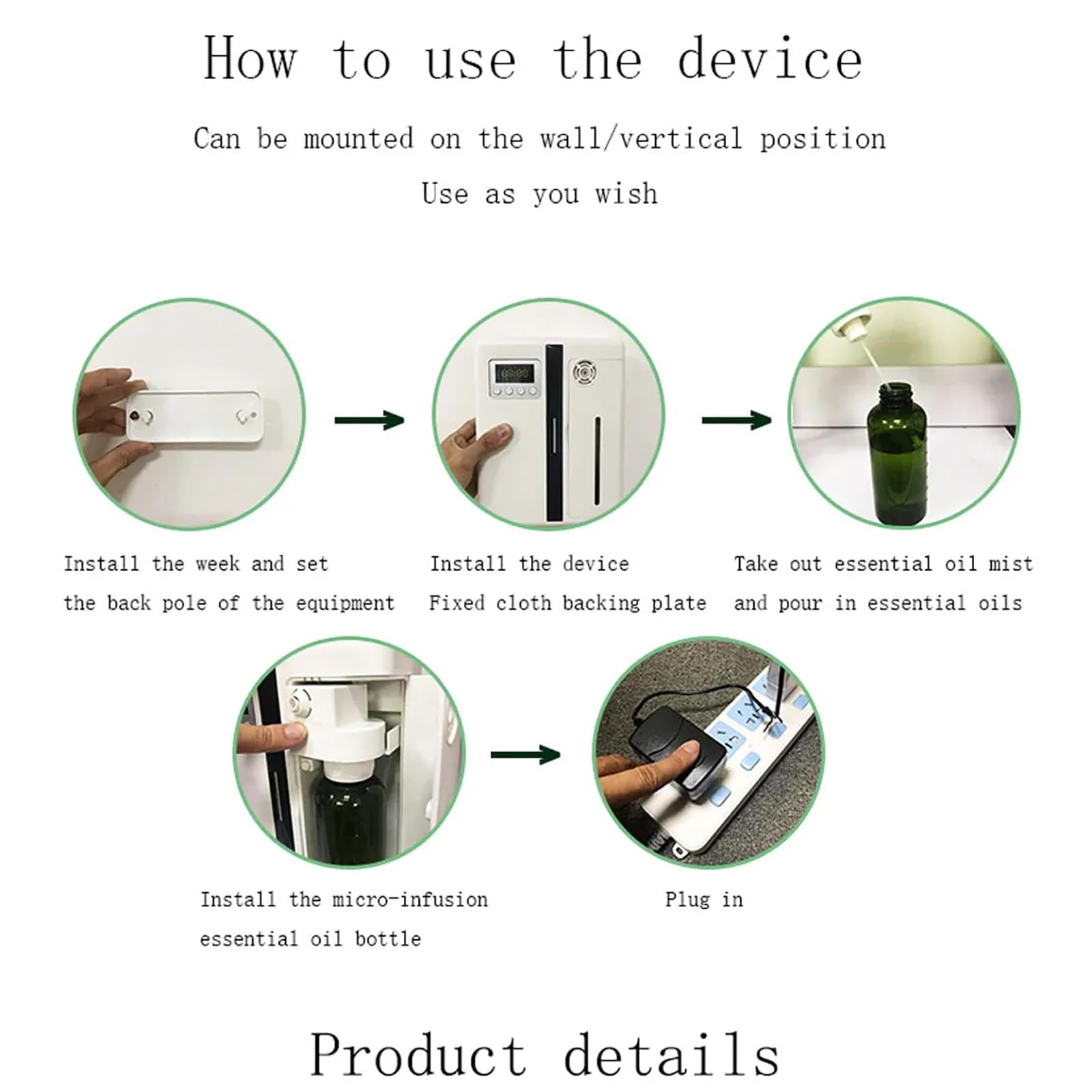 How to use the device

Can be mounted on the wall/vertical position

Use as you wish

Install the week and set the back pole of the equipment

Install the device Fixed cloth backing plate

Take out essential oil mist and pour in essential oils

Install the micro-infusion essential oil bottle

Plug in

Product details