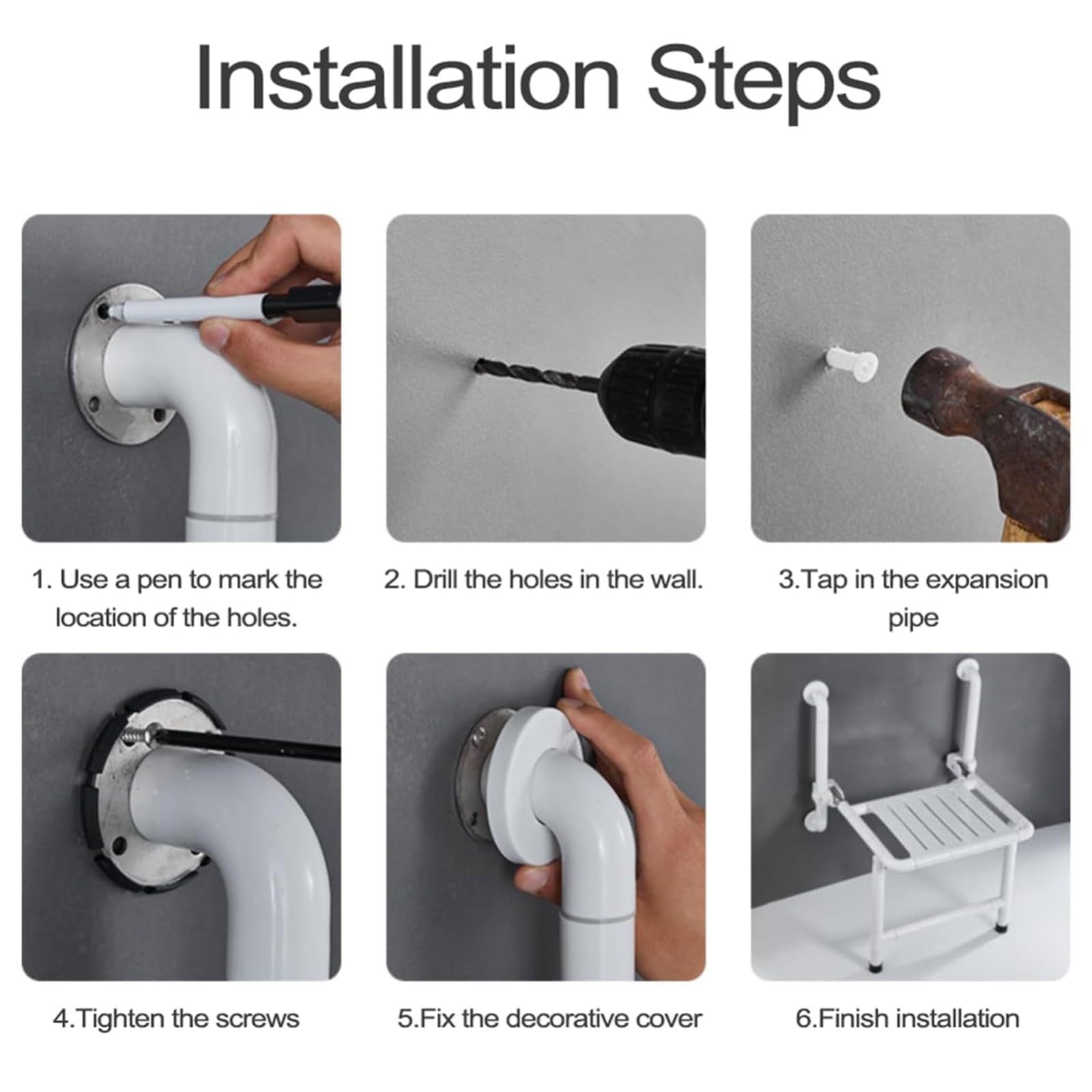 Installation Steps

1. Use a pen to mark the location of the holes.

2. Drill the holes in the wall.

3.Tap in the expansion pipe

4.Tighten the screws

5.Fix the decorative cover

6.Finish installation