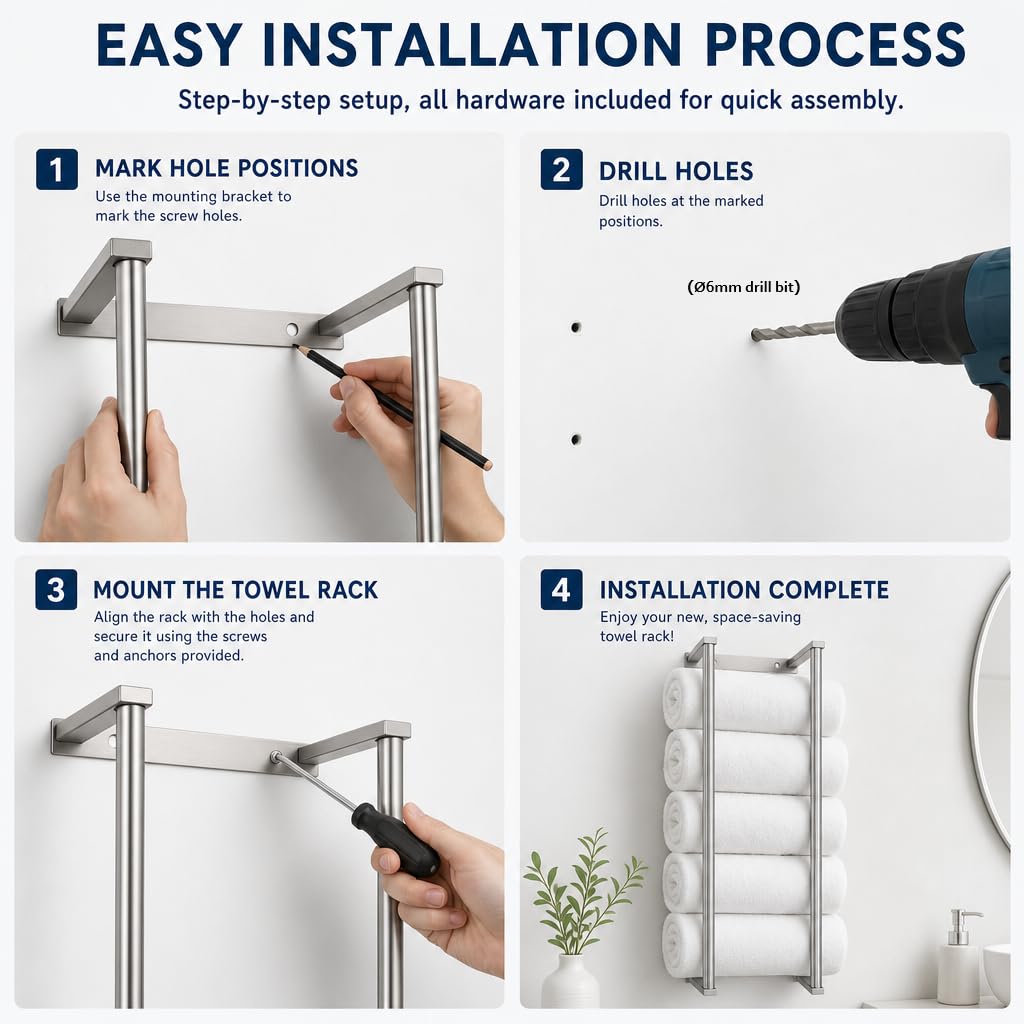 EASY INSTALLATION PROCESS

Step-by-step setup, all hardware included for quick assembly.

1 MARK HOLE POSITIONS
Use the mounting bracket to mark the screw holes.

2 DRILL HOLES
Drill holes at the marked positions.

(Ø6mm drill bit)

3 MOUNT THE TOWEL RACK
Align the rack with the holes and secure it using the screws and anchors provided.

4 INSTALLATION COMPLETE
Enjoy your new, space-saving towel rack!