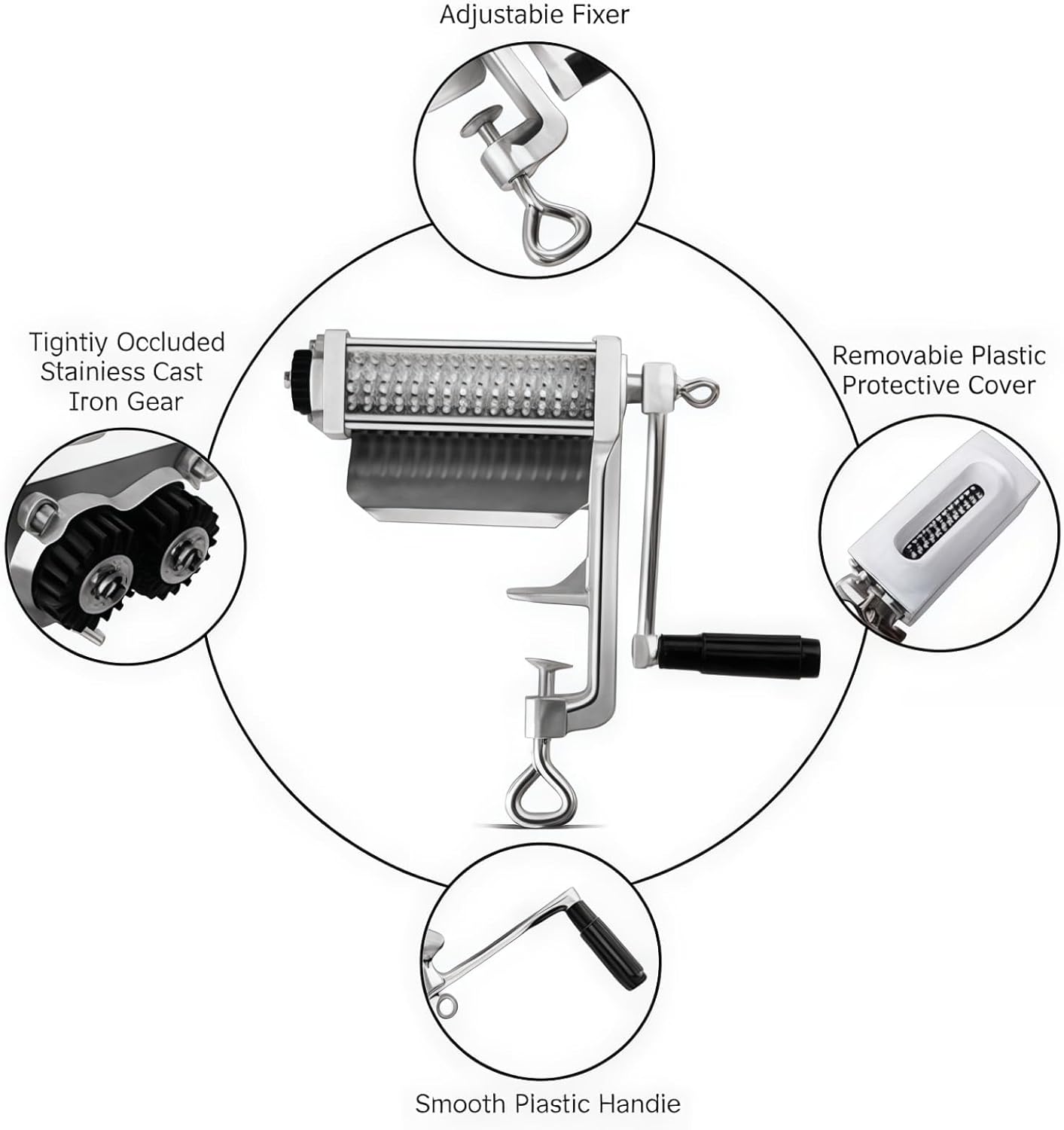 Adjustabie Fixer

Tightiy Occluded Stainiess Cast Iron Gear

Removabie Plastic Protective Cover

Smooth Plastic Handie