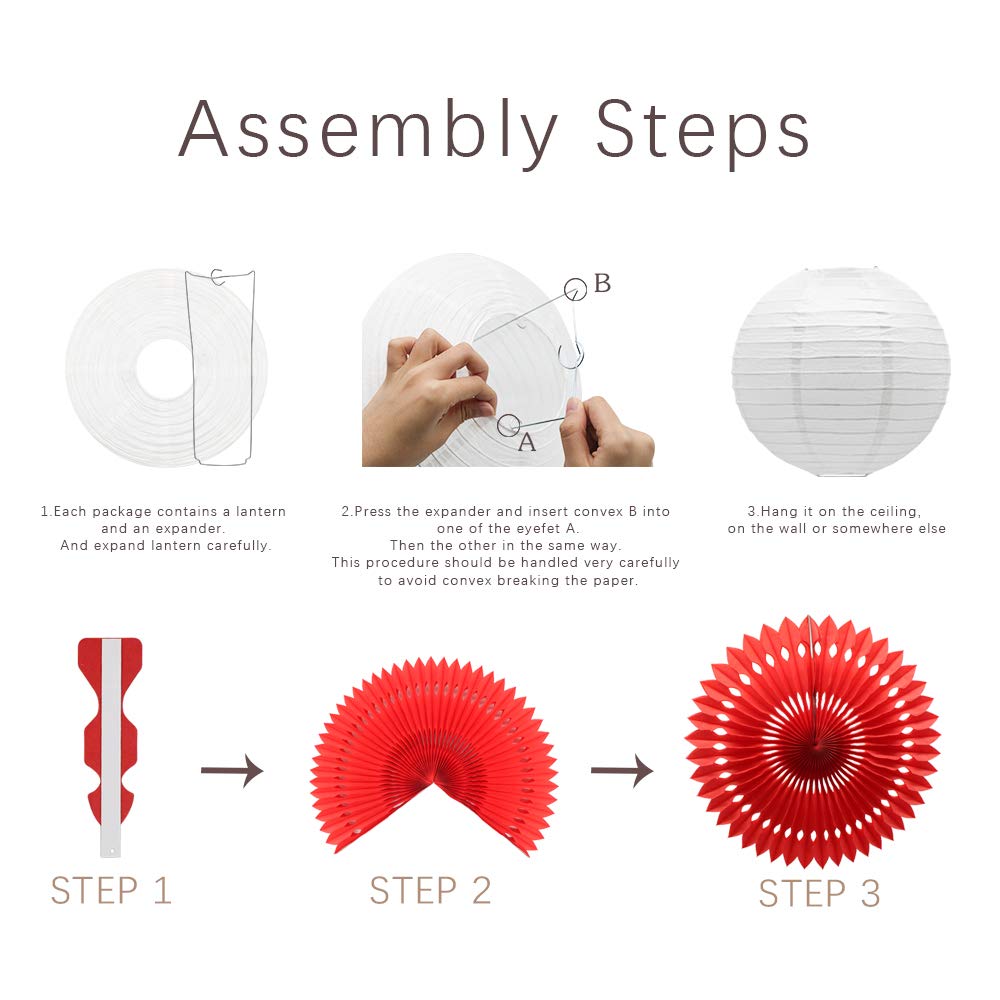 Assembly Steps

B

A

1.Each package contains a lantern and an expander.
And expand lantern carefully.

2.Press the expander and insert convex B into one of the eyefet A.
Then the other in the same way.
This procedure should be handled very carefully to avoid convex breaking the paper.

3.Hang it on the ceiling, on the wall or somewhere else

STEP 1

STEP 2

STEP 3