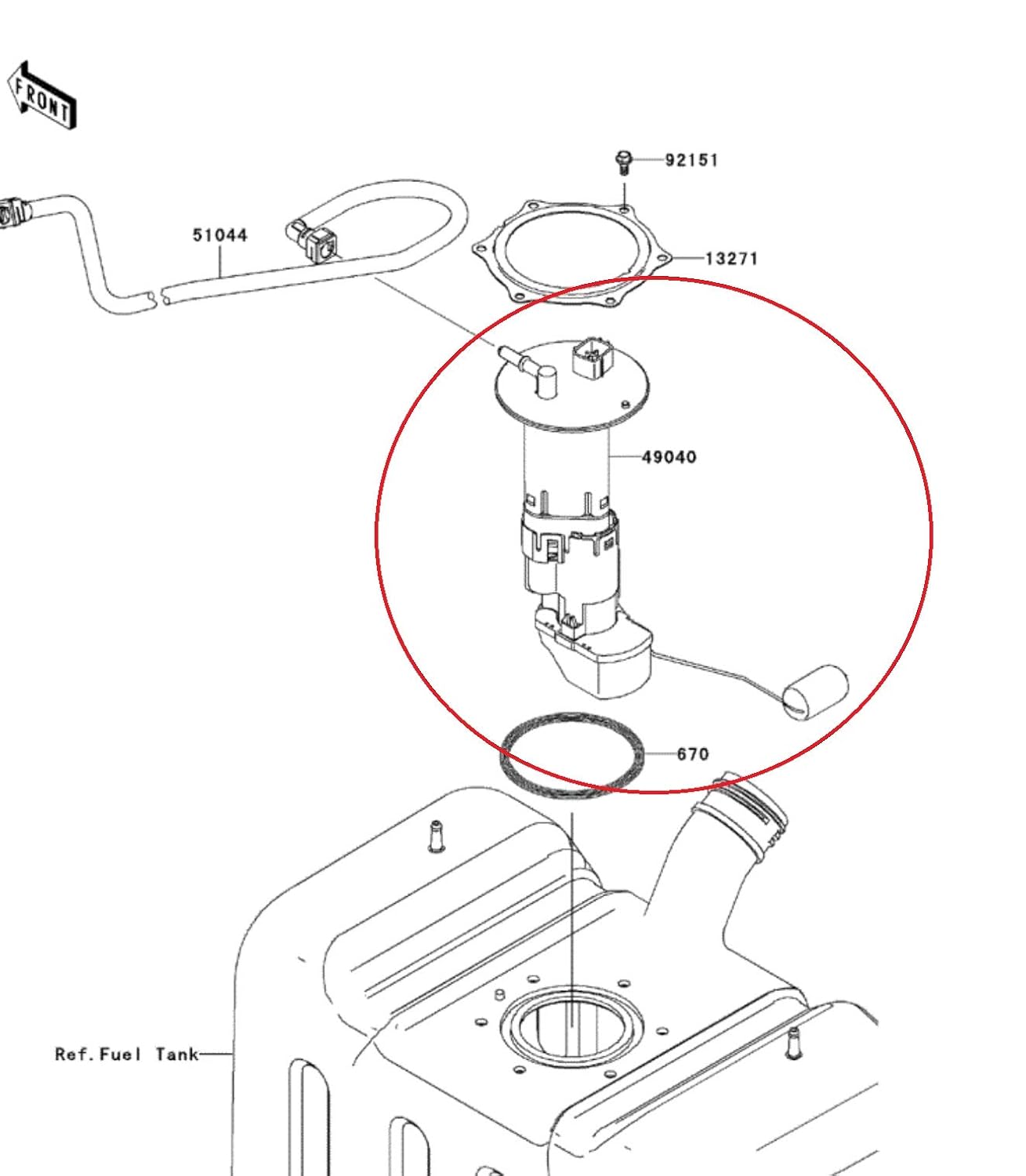 FRONT

92151

51044

13271

49040

670

Ref. Fuel Tank