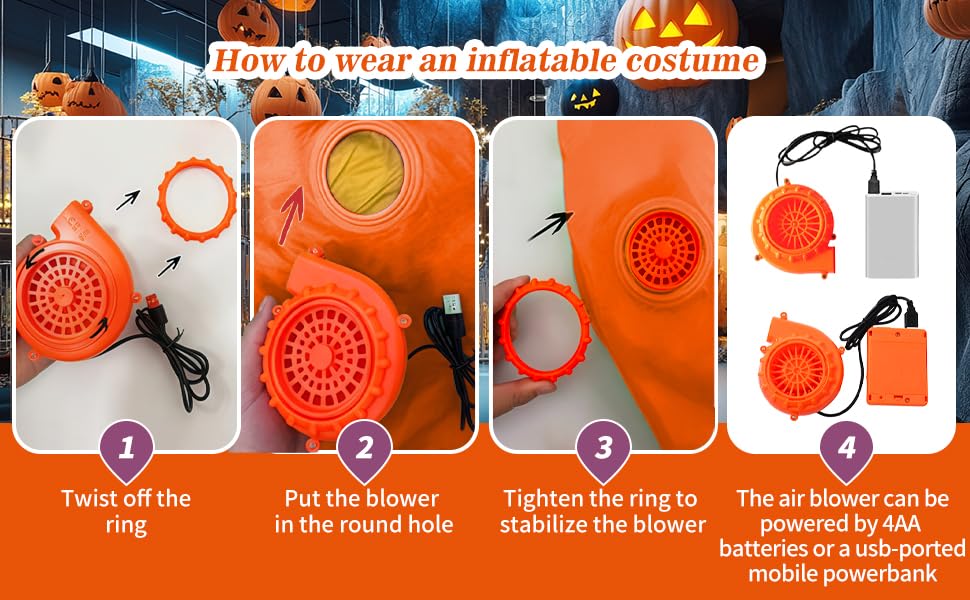 How to wear an inflatable costume

1
Twist off the ring

2
Put the blower in the round hole

3
Tighten the ring to stabilize the blower

4
The air blower can be powered by 4AA batteries or a usb-ported mobile powerbank