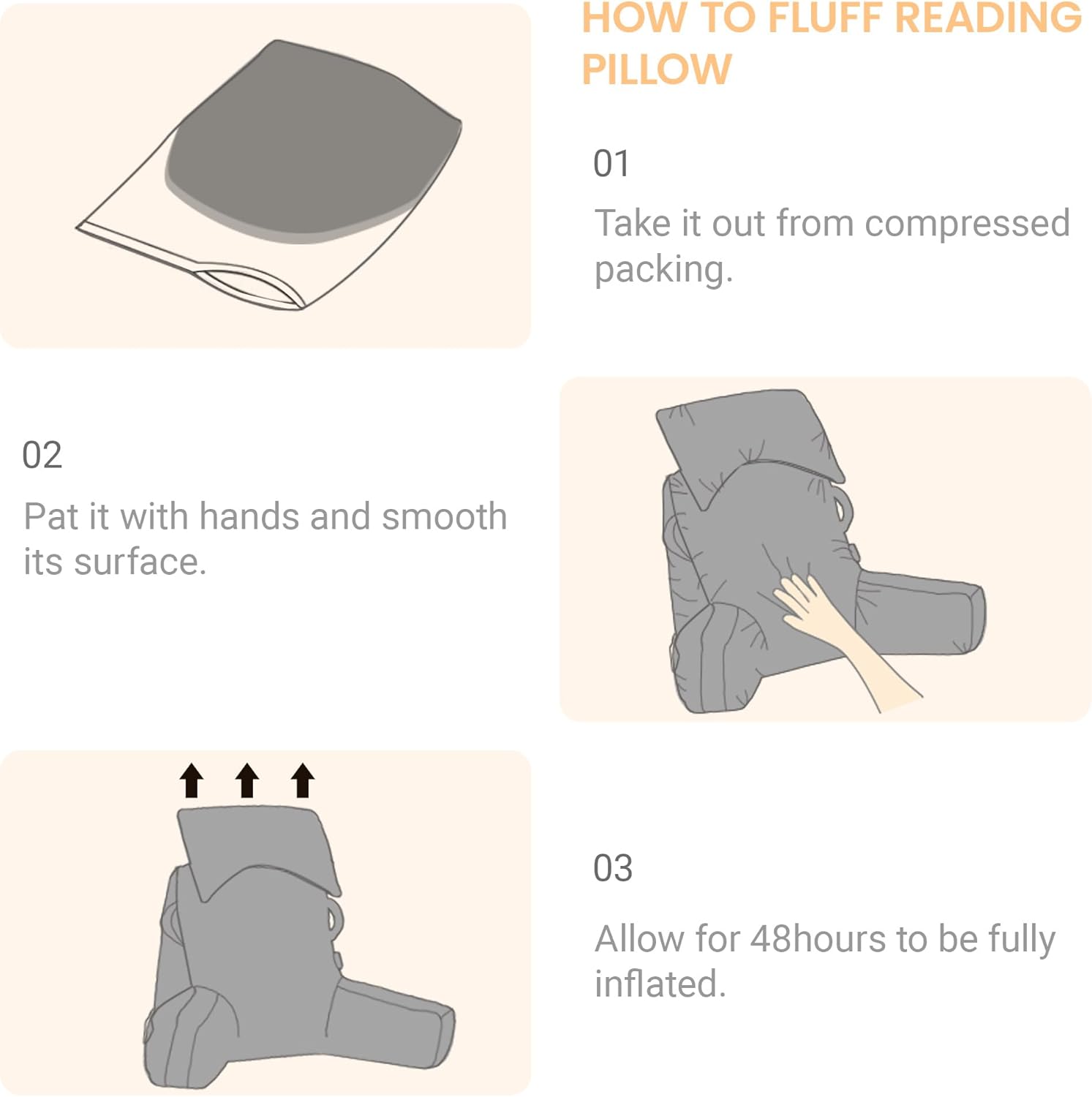 HOW TO FLUFF READING PILLOW

01

Take it out from compressed packing.

02

Pat it with hands and smooth its surface.

03

Allow for 48hours to be fully inflated.