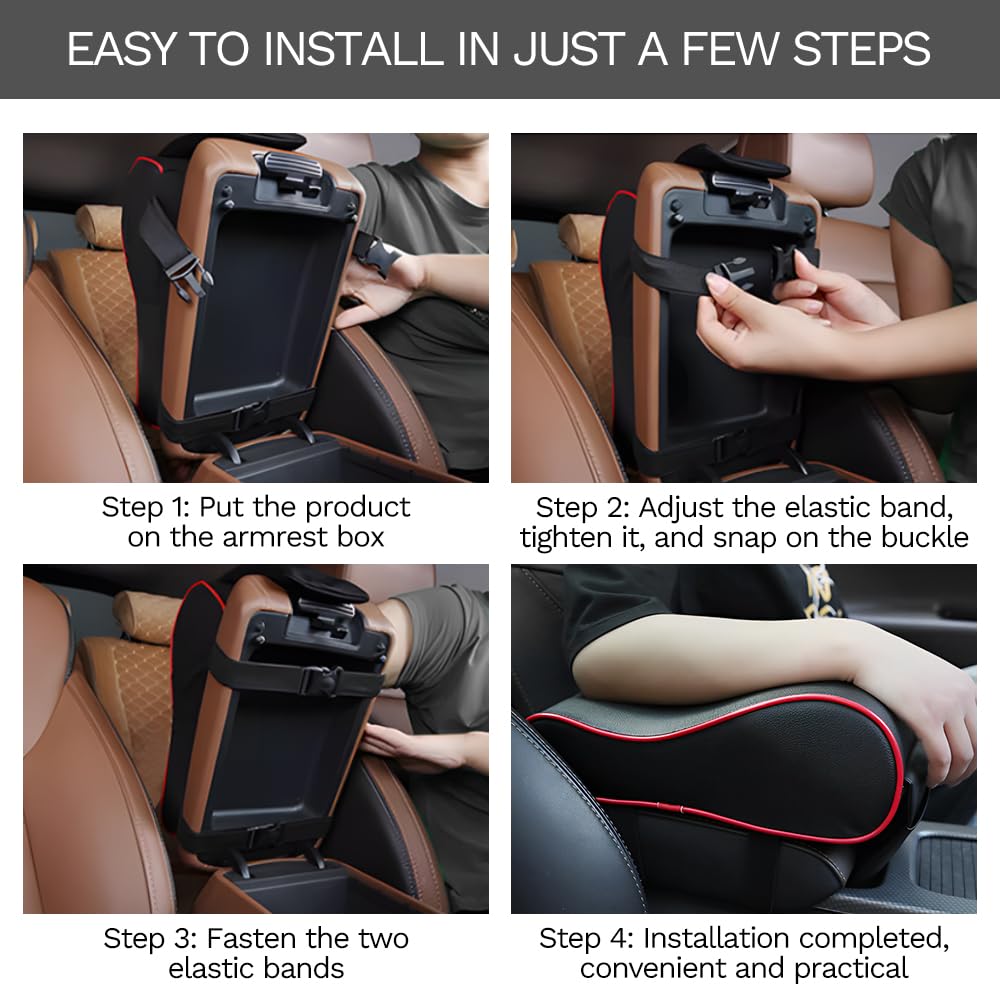 EASY TO INSTALL IN JUST A FEW STEPS

Step 1: Put the product on the armrest box

Step 2: Adjust the elastic band, tighten it, and snap on the buckle

Step 3: Fasten the two elastic bands

Step 4: Installation completed, convenient and practical