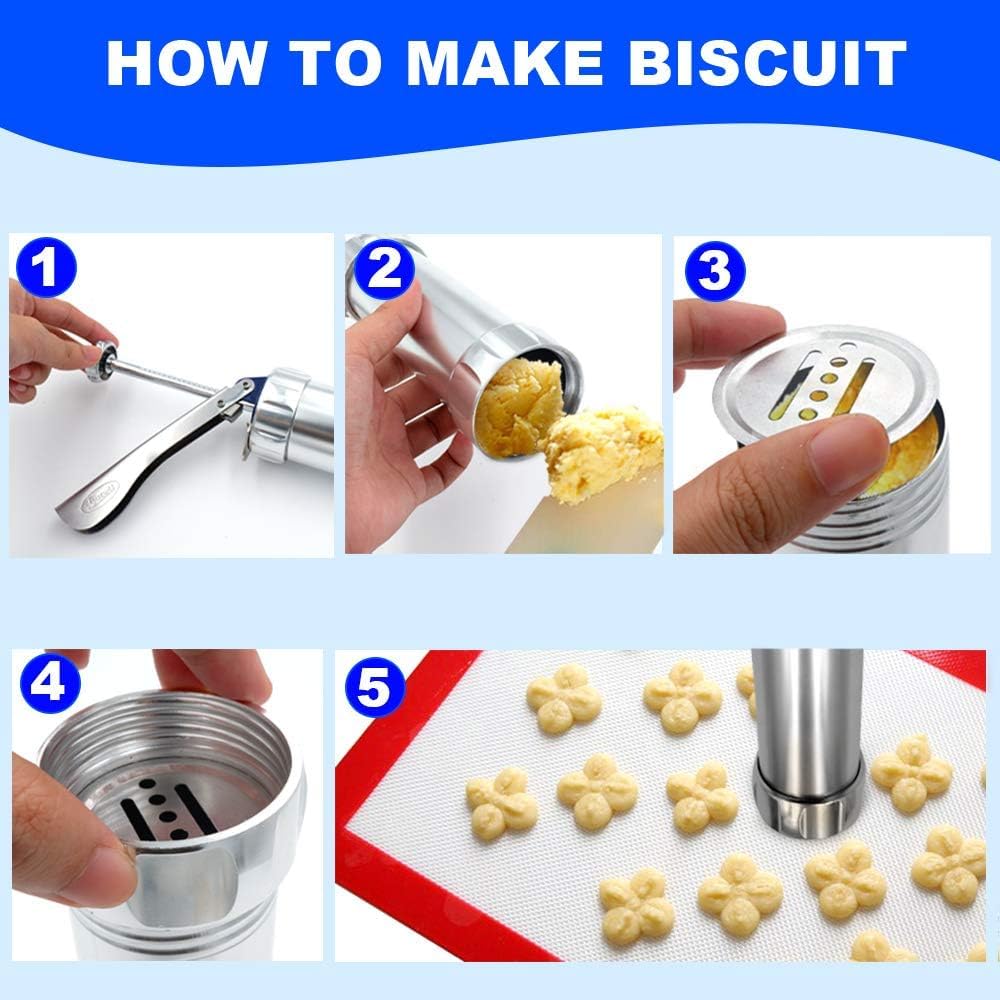 HOW TO MAKE BISCUIT

1

2

3

4

5