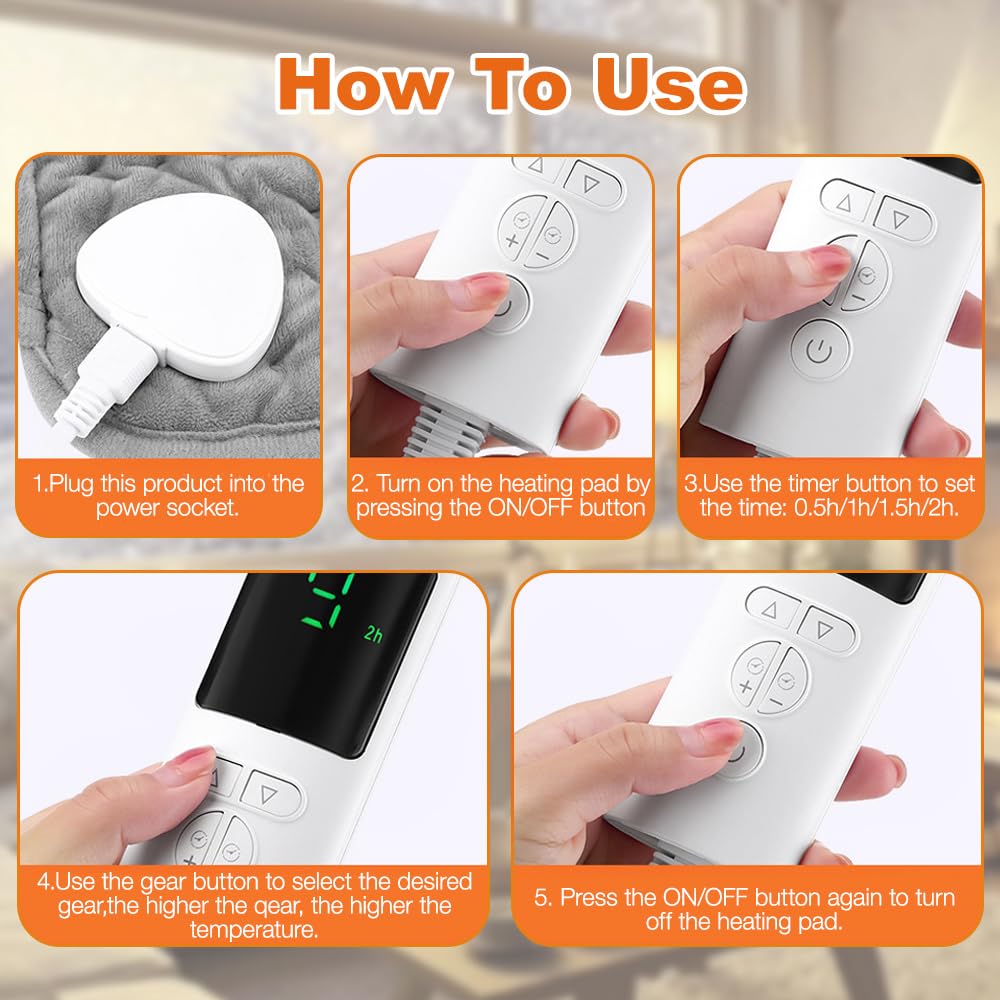 How To Use

1.Plug this product into the power socket.

2. Turn on the heating pad by pressing the ON/OFF button

3.Use the timer button to set the time: 0.5h/1h/1.5h/2h.

2h

4.Use the gear button to select the desired gear,the higher the qear, the higher the temperature.

5. Press the ON/OFF button again to turn off the heating pad.