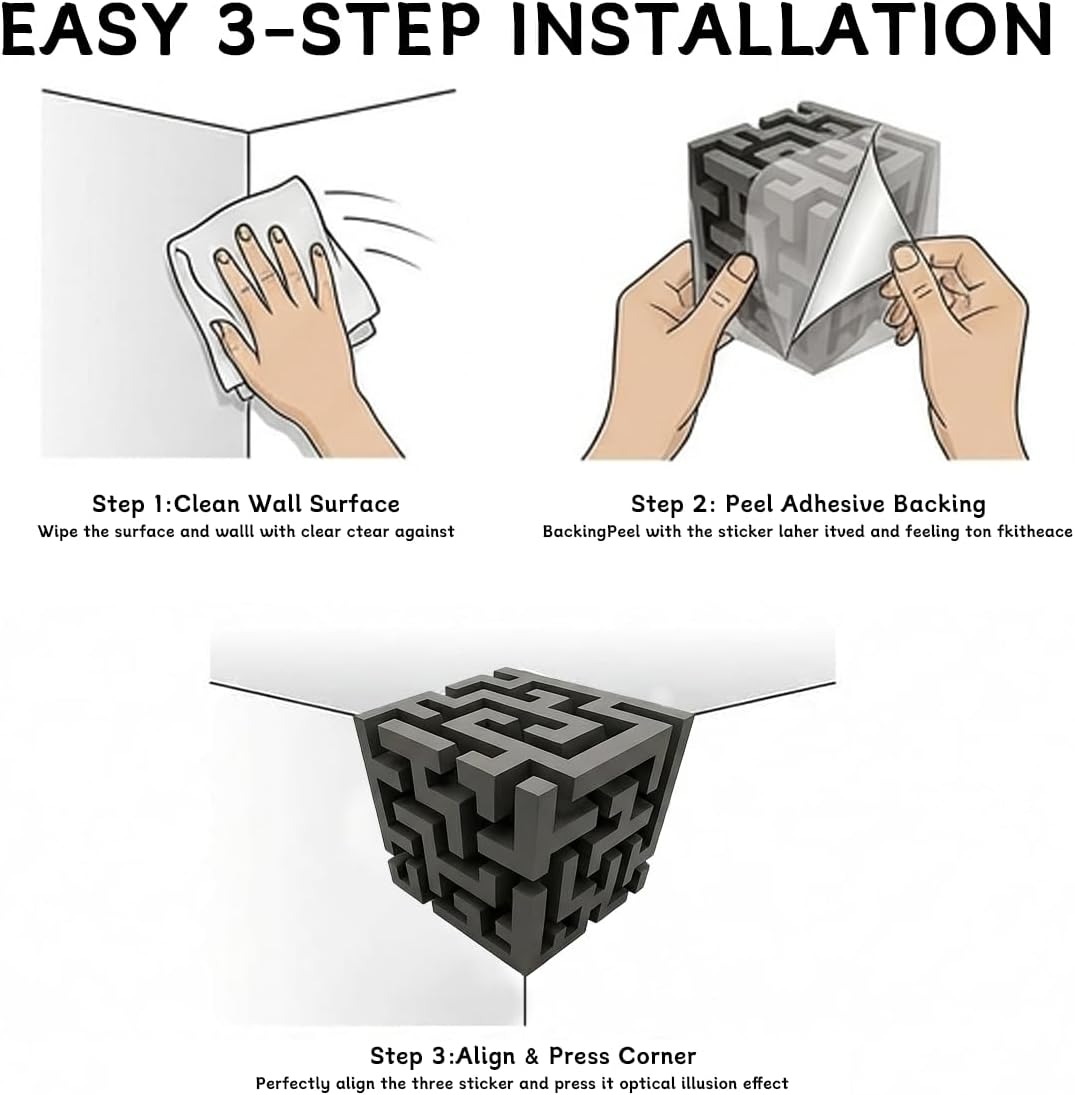 EASY 3-STEP INSTALLATION

Step 1:Clean Wall Surface
Wipe the surface and walll with clear ctear against

Step 2: Peel Adhesive Backing
BackingPeel with the sticker laher itved and feeling ton fkitheace

Step 3:Align & Press Corner
Perfectly align the three sticker and press it optical illusion effect